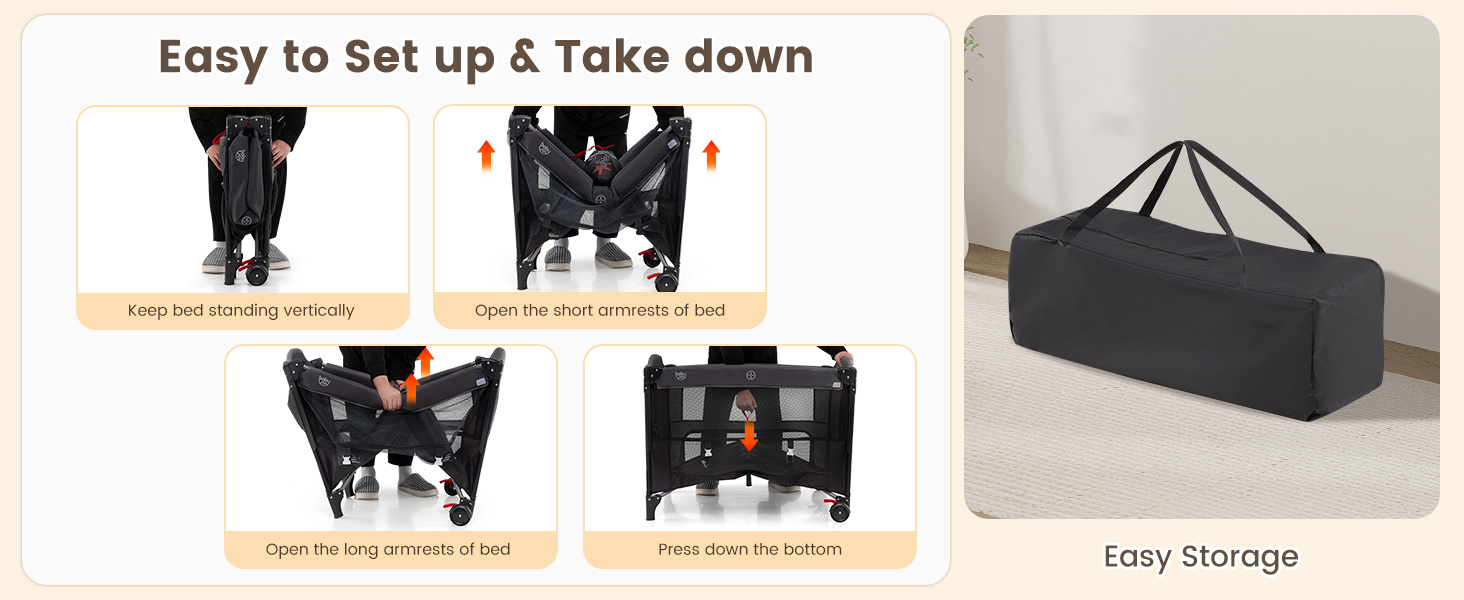 Easy to Set up & Take down

Keep bed standing vertically

Open the short armrests of bed

Open the long armrests of bed

Press down the bottom

Easy Storage