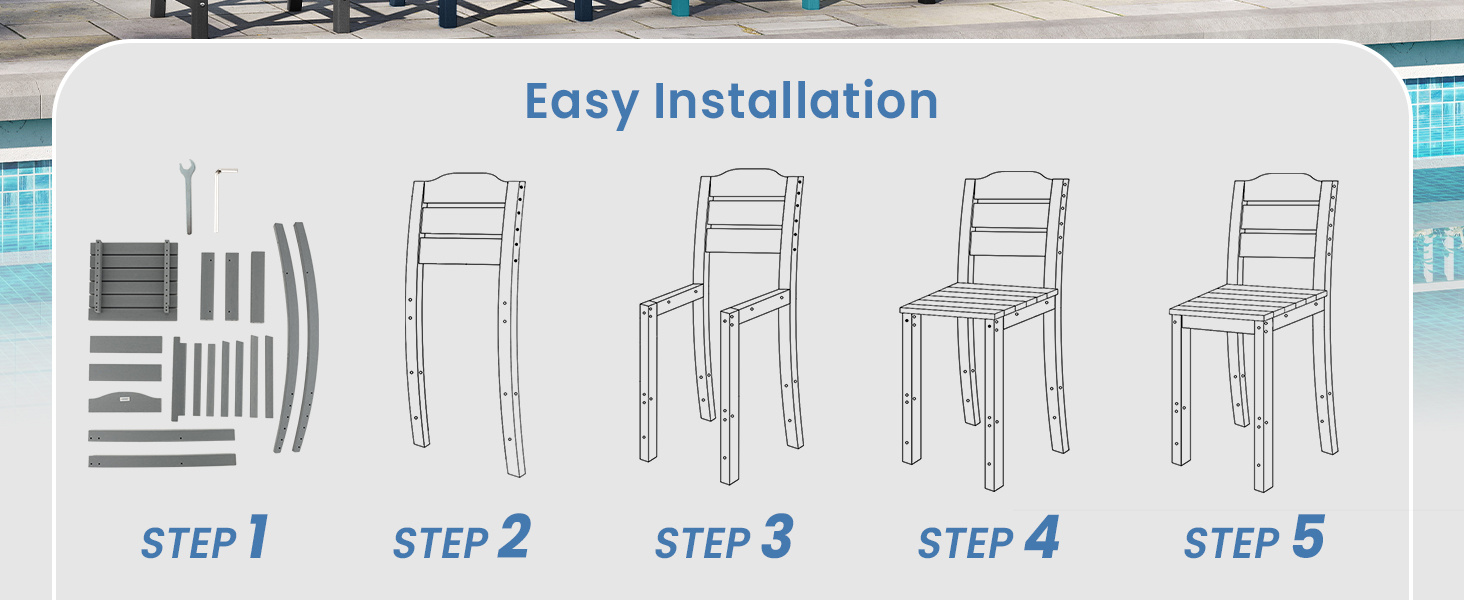 Easy Installation

STEP 1

STEP 2

STEP 3

STEP 4

STEP 5