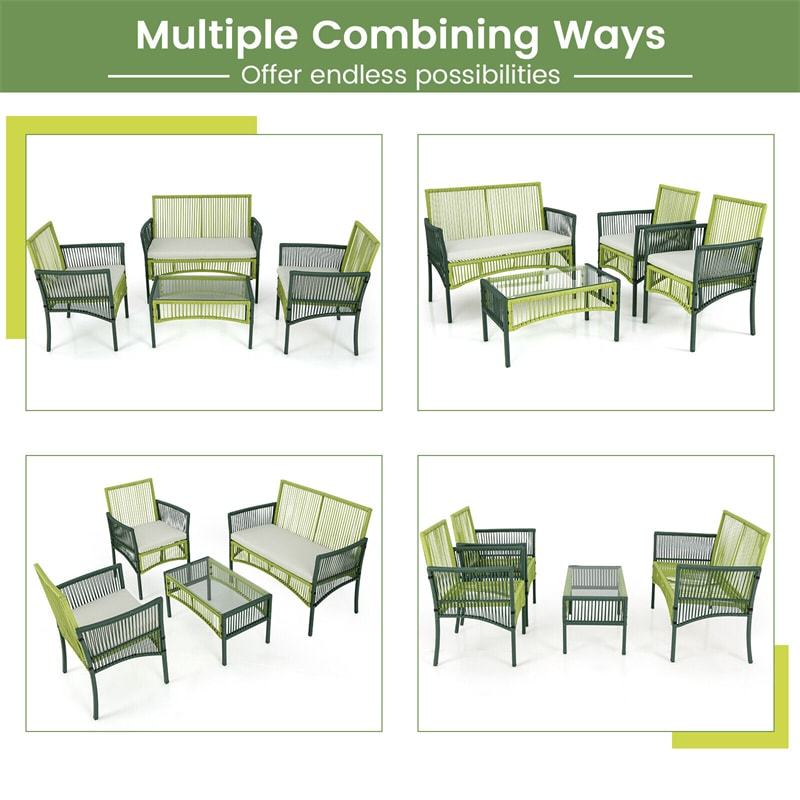 Multiple Combining Ways
Offer endless possibilities