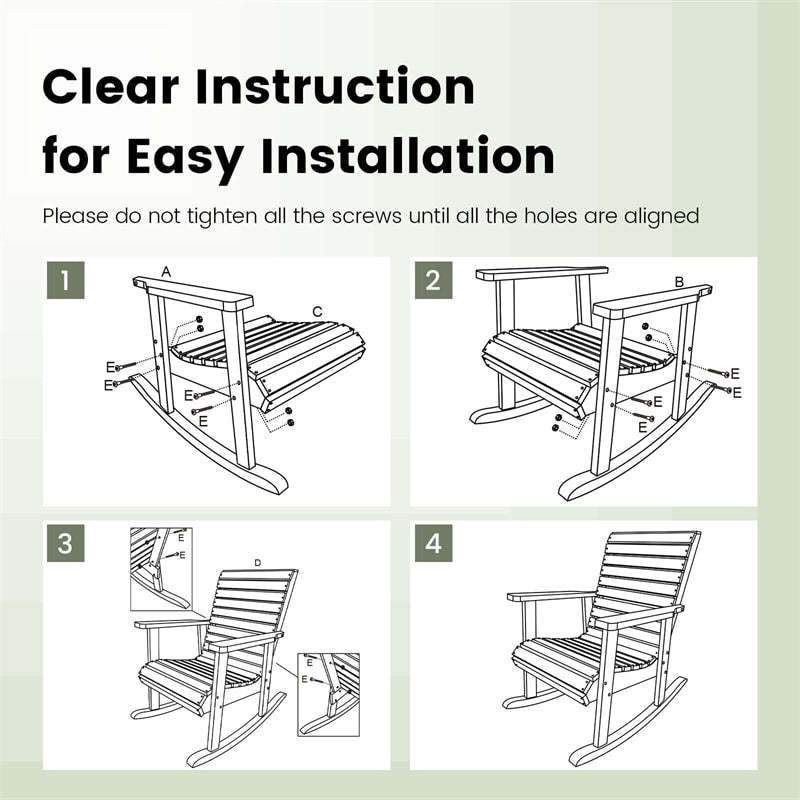 Clear Instruction for Easy Installation

Please do not tighten all the screws until all the holes are aligned

1

A

C

E

E

E

E

2

B

E

E

E

E

3

E

E

D

E

E

4