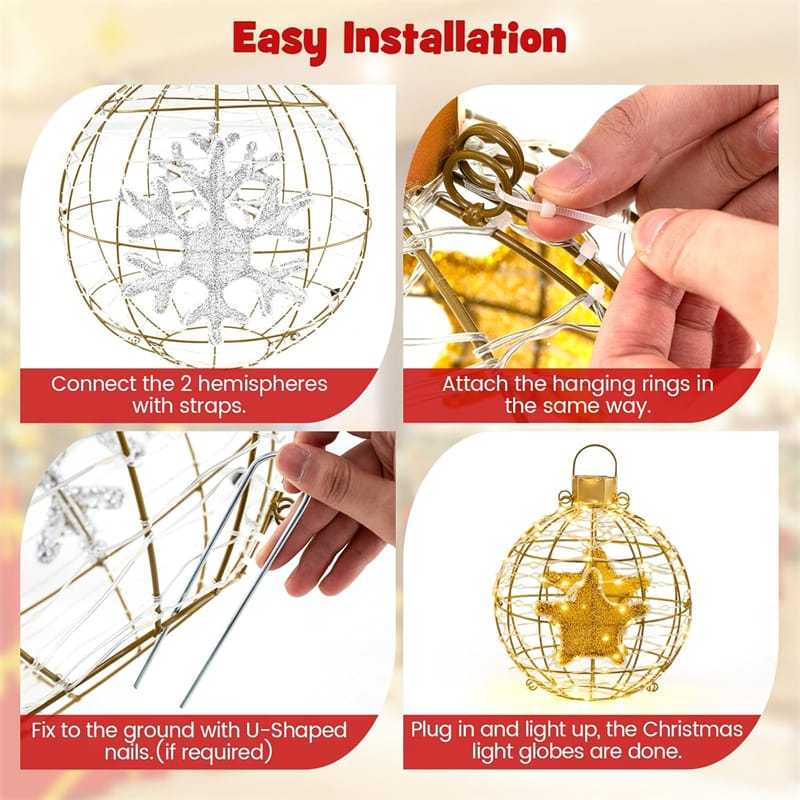 Easy Installation

Connect the 2 hemispheres with straps.

Attach the hanging rings in the same way.

Fix to the ground with U-Shaped nails.(if required)

Plug in and light up, the Christmas light globes are done.