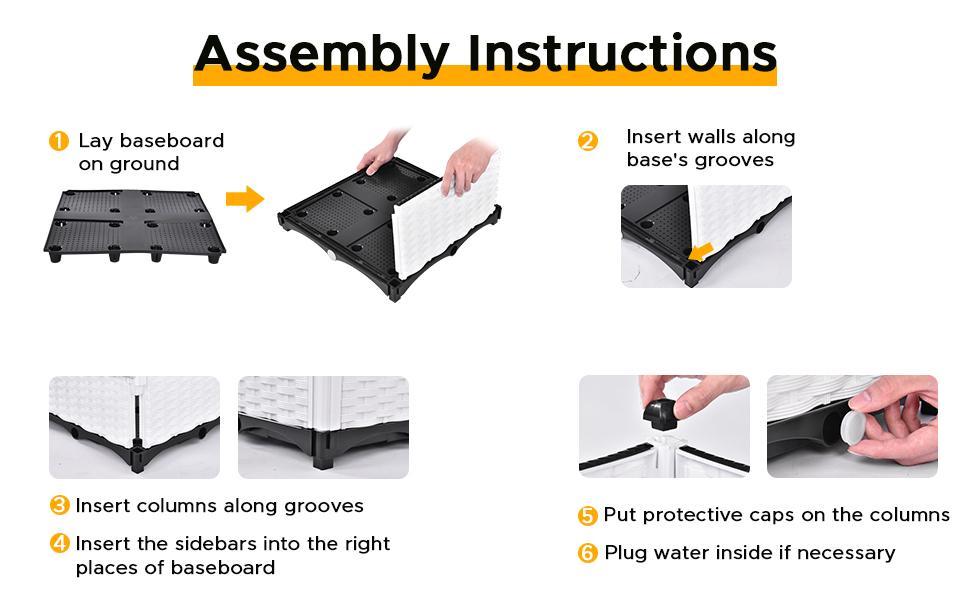 Assembly Instructions

1 Lay baseboard on ground

2 Insert walls along base's grooves

3 Insert columns along grooves

4 Insert the sidebars into the right places of baseboard

5 Put protective caps on the columns

6 Plug water inside if necessary