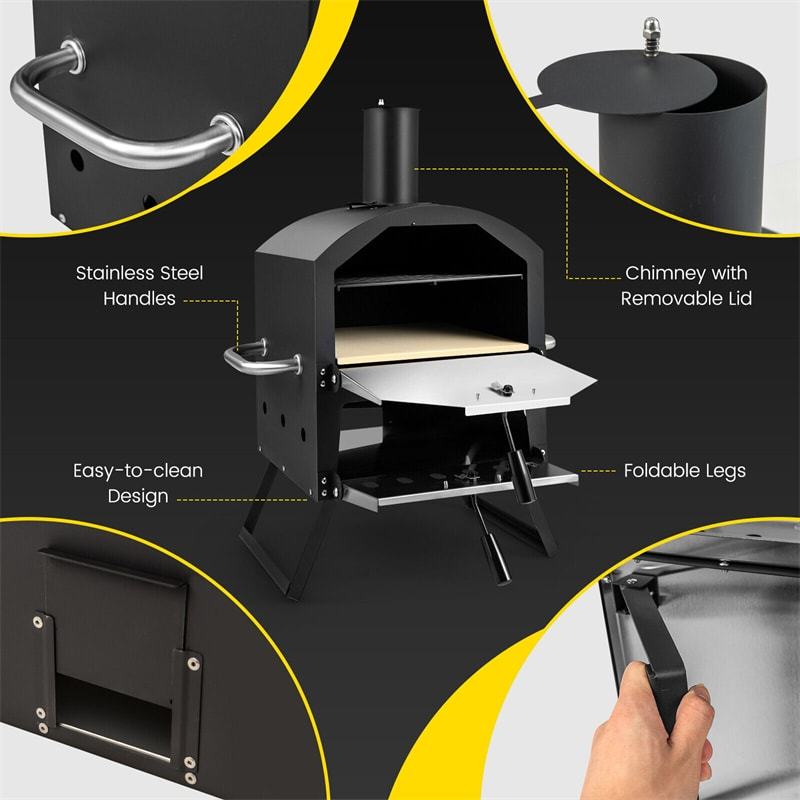 Stainless Steel Handles

Chimney with Removable Lid

Easy-to-clean Design

Foldable Legs