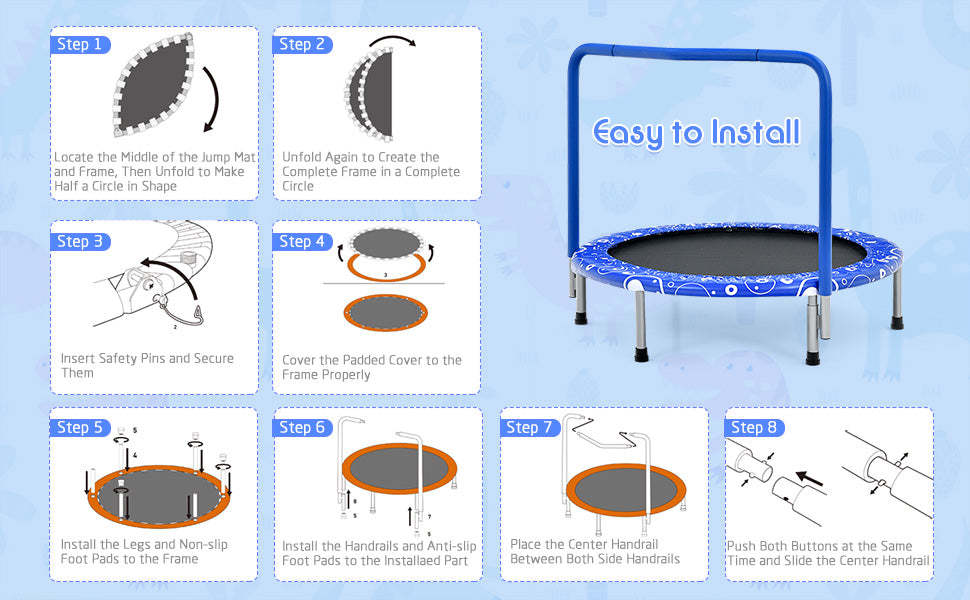 Step 1

Locate the Middle of the Jump Mat and Frame, Then Unfold to Make Half a Circle in Shape

Step 2

Unfold Again to Create the Complete Frame in a Complete Circle

Easy to Install

Step 3

2

Insert Safety Pins and Secure Them

Step 4

3

Cover the Padded Cover to the Frame Properly

Step 5

5

4

Install the Legs and Non-slip Foot Pads to the Frame

Step 6

6

5

7

5

Install the Handrails and Anti-slip Foot Pads to the Installaed Part

Step 7

Place the Center Handrail Between Both Side Handrails

Step 8

Push Both Buttons at the Same Time and Slide the Center Handrail