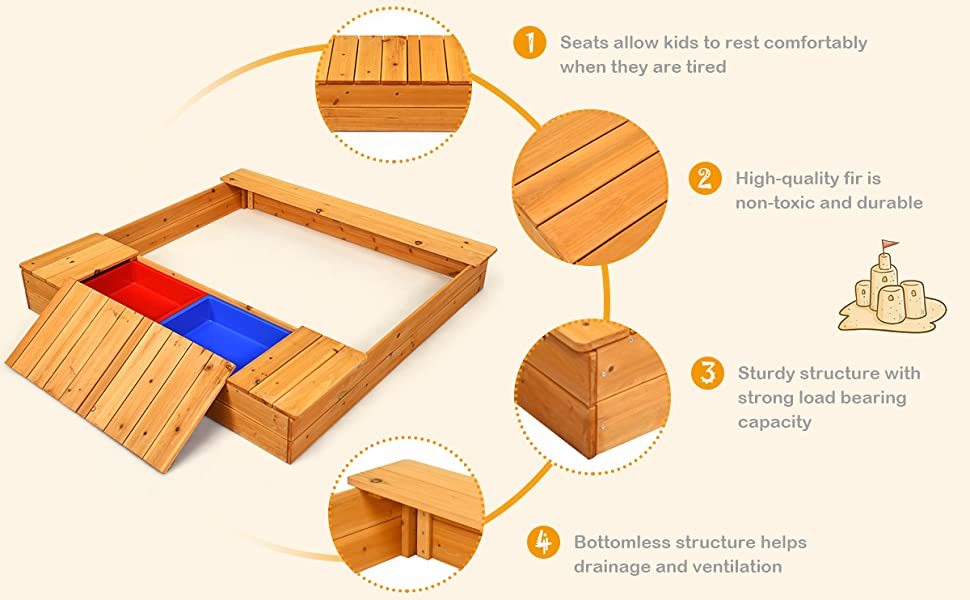 1 Seats allow kids to rest comfortably when they are tired

2 High-quality fir is non-toxic and durable

3 Sturdy structure with strong load bearing capacity

4 Bottomless structure helps drainage and ventilation