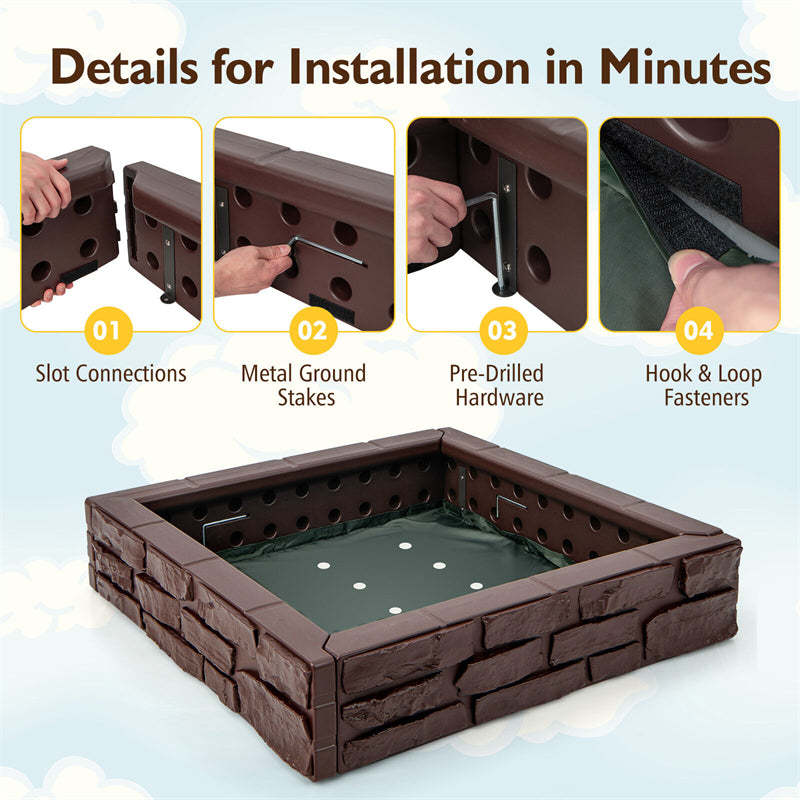 Details for Installation in Minutes

01
Slot Connections

02
Metal Ground Stakes

03
Pre-Drilled Hardware

04
Hook & Loop Fasteners