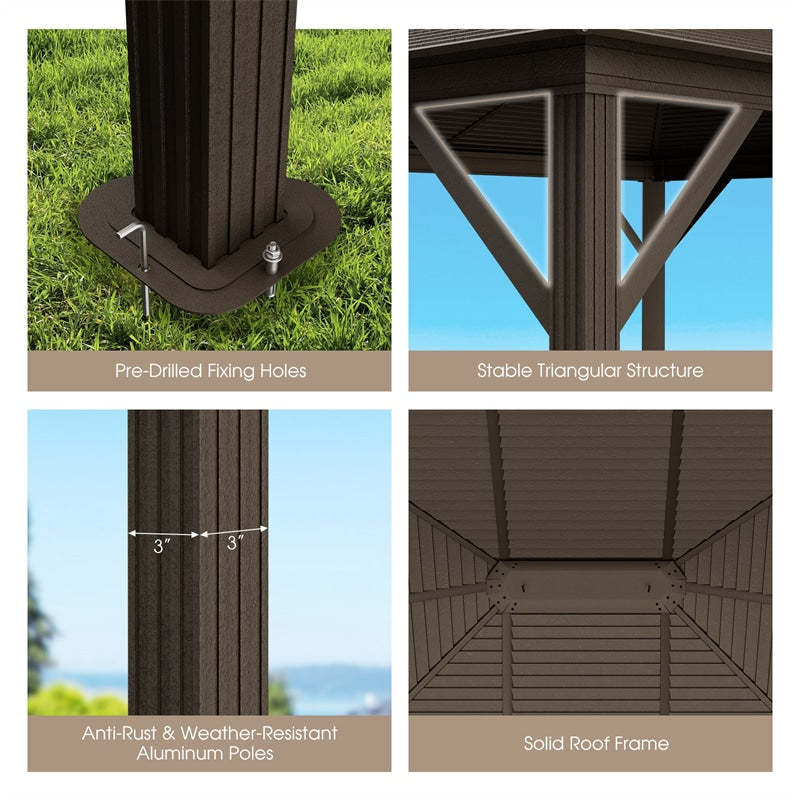 Pre-Drilled Fixing Holes

Stable Triangular Structure

3″ 3″

Anti-Rust & Weather-Resistant Aluminum Poles

Solid Roof Frame