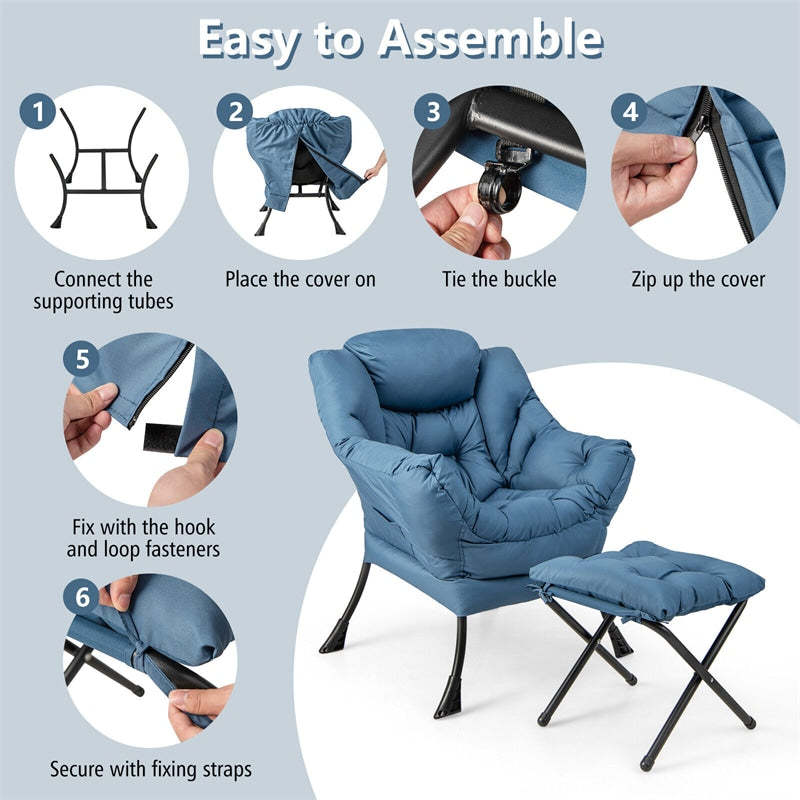 Easy to Assemble

1
Connect the supporting tubes

2
Place the cover on

3
Tie the buckle

4
Zip up the cover

5
Fix with the hook and loop fasteners

6
Secure with fixing straps