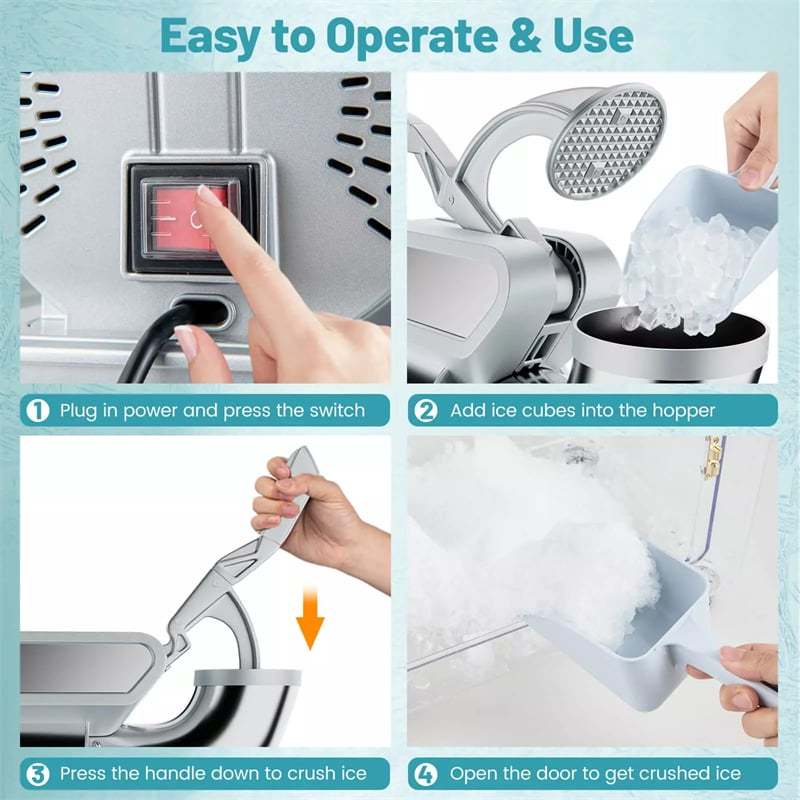 Easy to Operate & Use

1 Plug in power and press the switch

2 Add ice cubes into the hopper

3 Press the handle down to crush ice

4 Open the door to get crushed ice