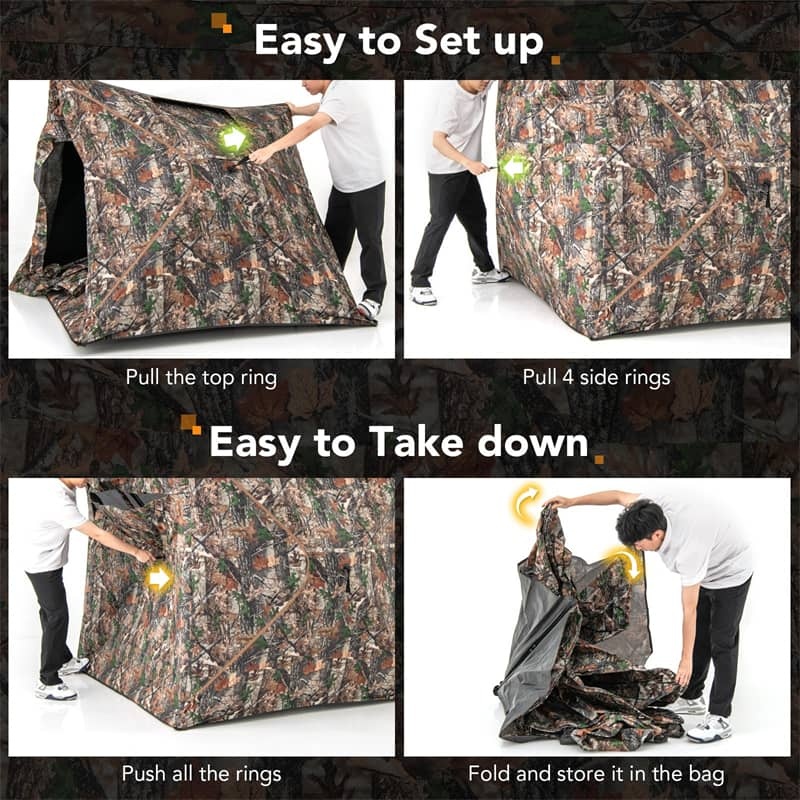 Easy to Set up

Pull the top ring

Pull 4 side rings

Easy to Take down

Push all the rings

Fold and store it in the bag