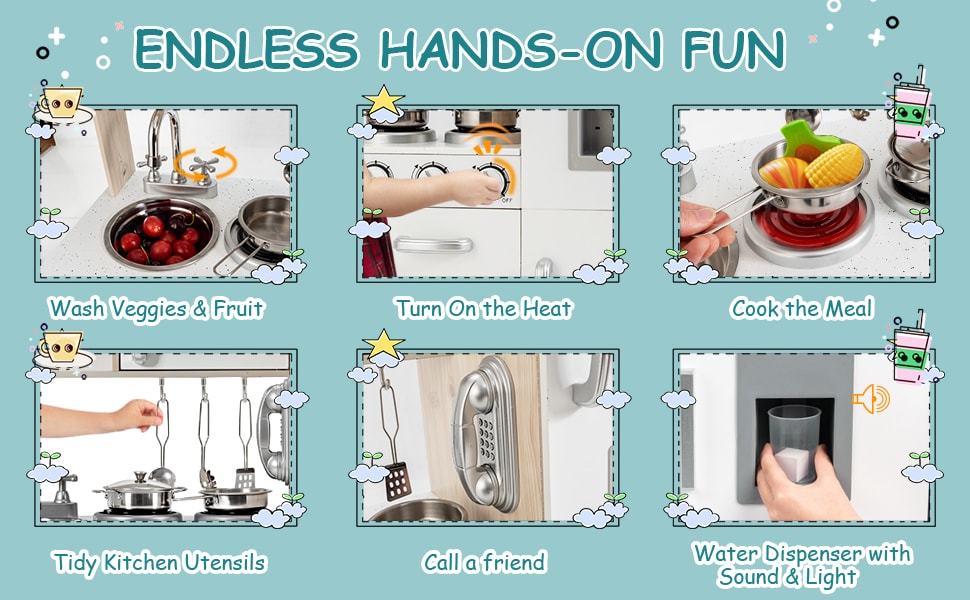 ENDLESS HANDS-ON FUN

OFF

Wash Veggies & Fruit

Turn On the Heat

Cook the Meal

Tidy Kitchen Utensils

Call a friend

Water Dispenser with Sound & Light