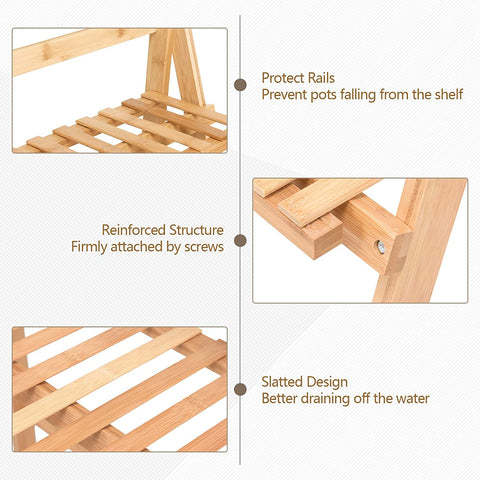 Protect Rails
Prevent pots falling from the shelf

Reinforced Structure
Firmly attached by screws

Slatted Design
Better draining off the water