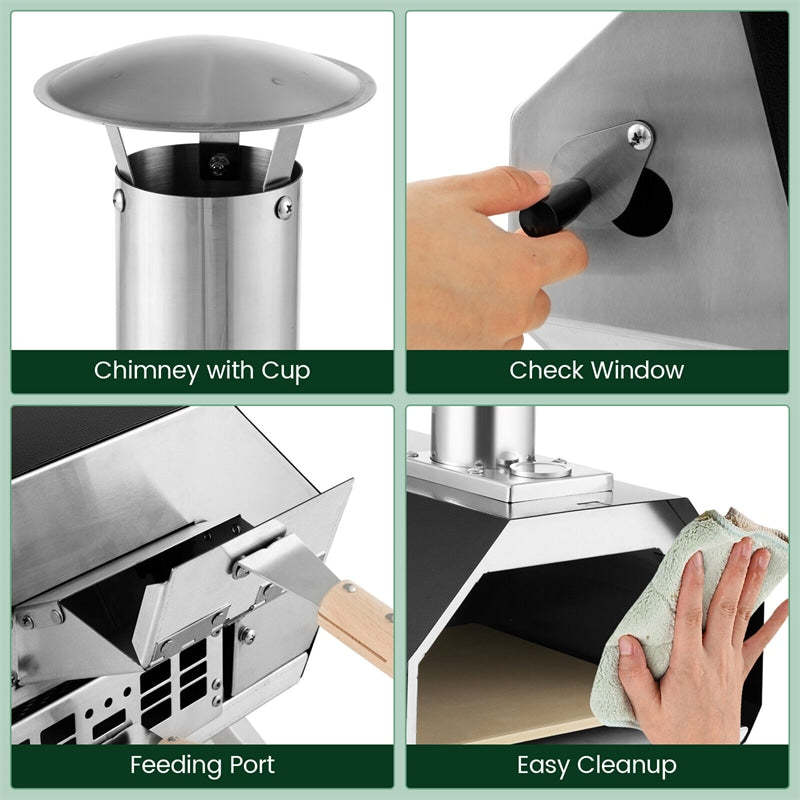 Chimney with Cup

Check Window

Feeding Port

Easy Cleanup