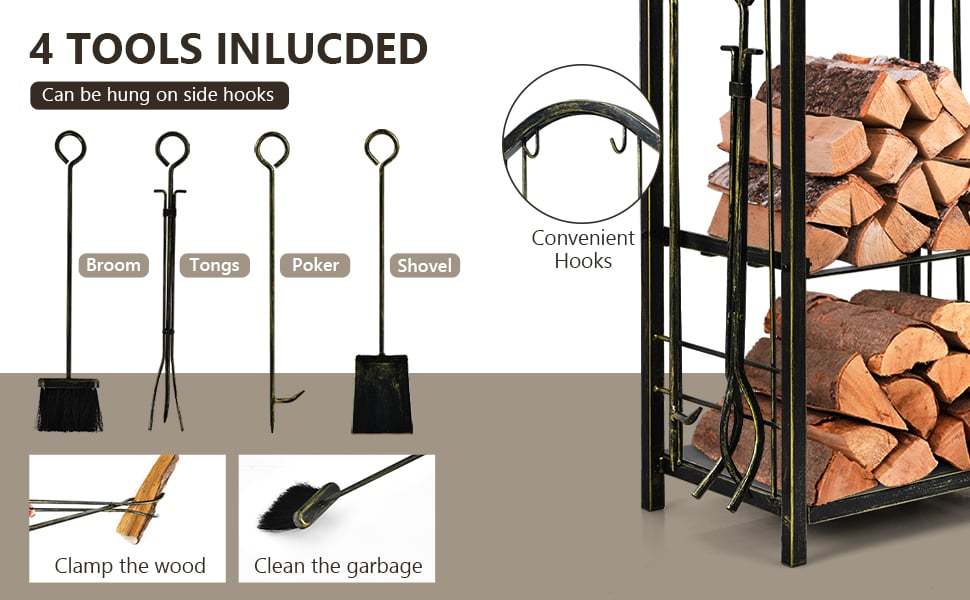 4 TOOLS INLUCDED

Can be hung on side hooks

Broom

Tongs

Poker

Shovel

Convenient Hooks

Clamp the wood

Clean the garbage