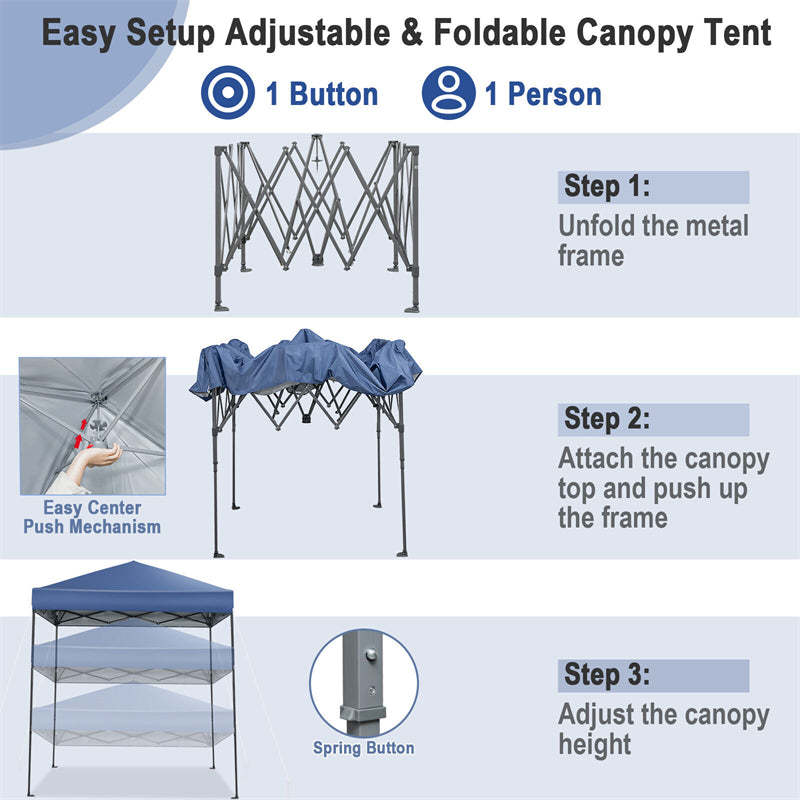 Easy Setup Adjustable & Foldable Canopy Tent

1 Button 1 Person

Step 1:
Unfold the metal frame

Easy Center Push Mechanism

Step 2:
Attach the canopy top and push up the frame

Spring Button

Step 3:
Adjust the canopy height