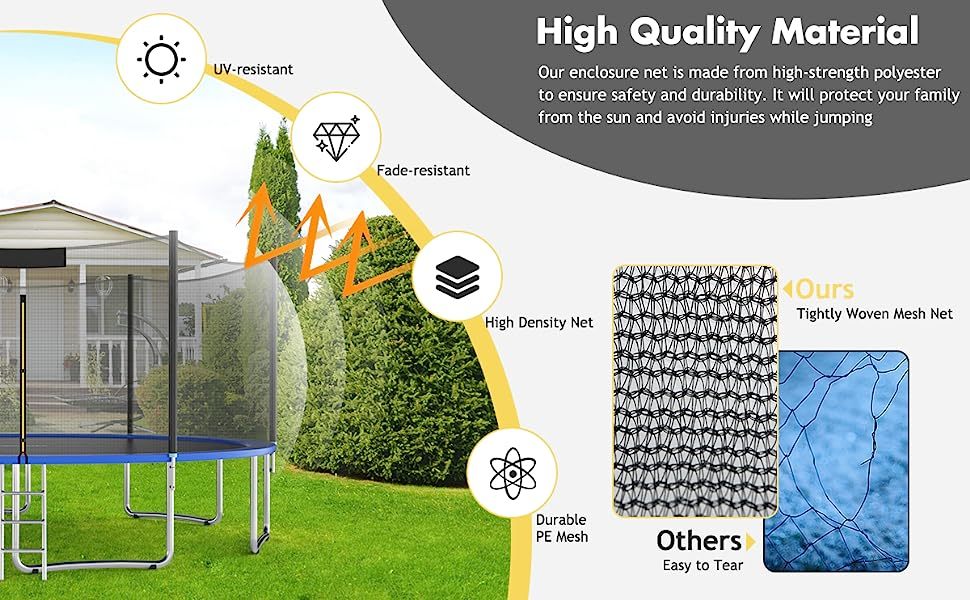 High Quality Material

Our enclosure net is made from high-strength polyester to ensure safety and durability. It will protect your family from the sun and avoid injuries while jumping

UV-resistant

Fade-resistant

High Density Net

Durable PE Mesh

Ours
Tightly Woven Mesh Net

Others
Easy to Tear