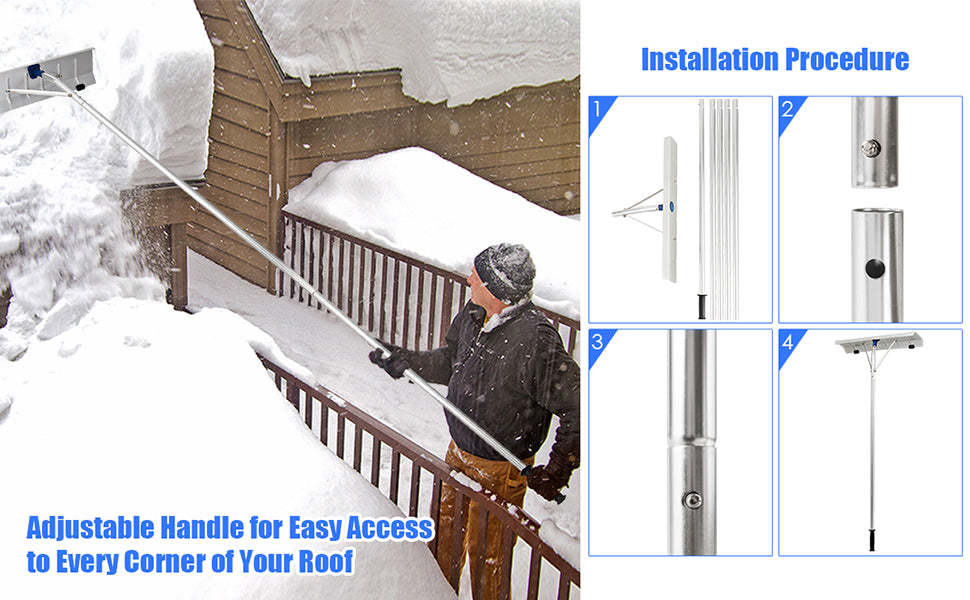 Adjustable Handle for Easy Access to Every Corner of Your Roof

Installation Procedure

1

2

3

4