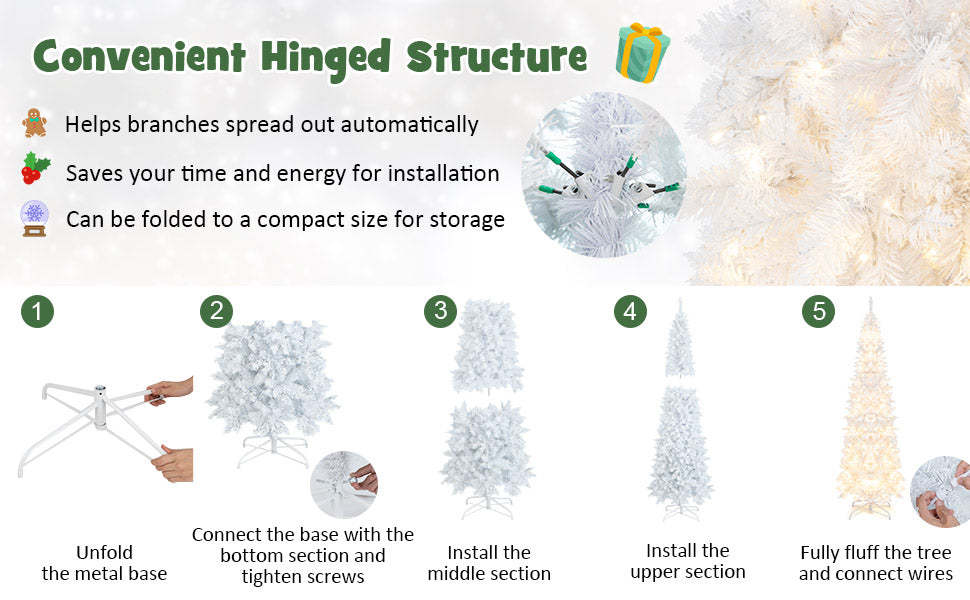 Convenient Hinged Structure

Helps branches spread out automatically

Saves your time and energy for installation

Can be folded to a compact size for storage

1

Unfold the metal base

2

Connect the base with the bottom section and tighten screws

3

Install the middle section

4

Install the upper section

5

Fully fluff the tree and connect wires