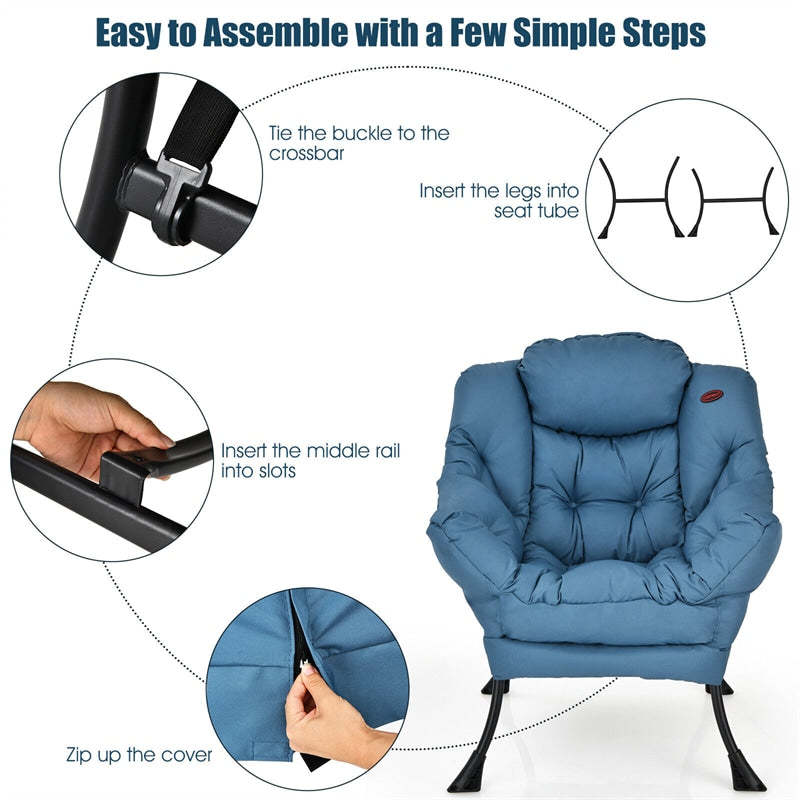 Easy to Assemble with a Few Simple Steps

Tie the buckle to the crossbar

Insert the legs into seat tube

Insert the middle rail into slots

Zip up the cover