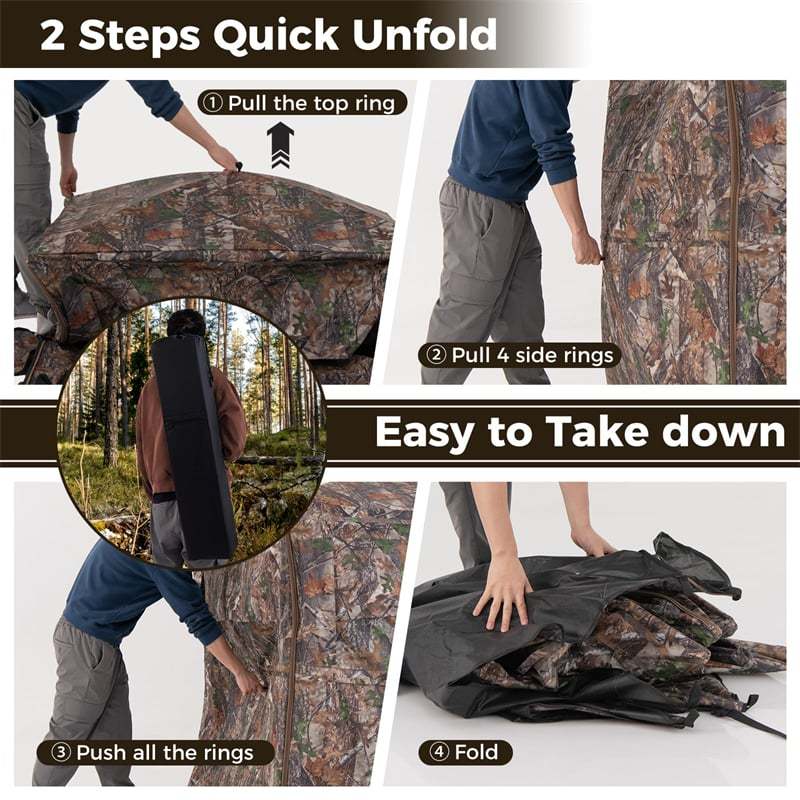 2 Steps Quick Unfold

① Pull the top ring

② Pull 4 side rings

Easy to Take down

③ Push all the rings

④ Fold