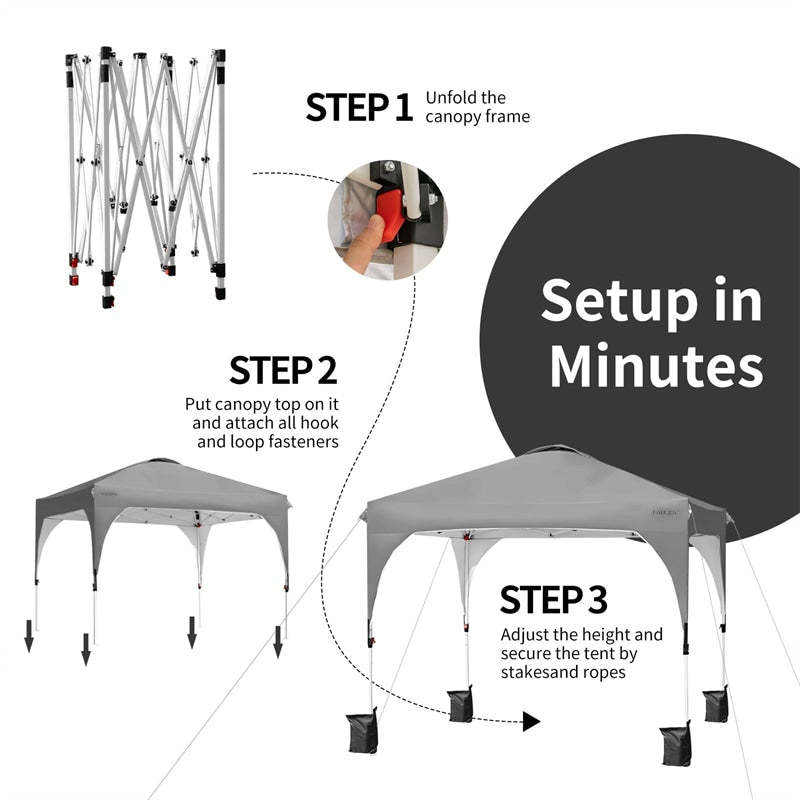 STEP 1 Unfold the canopy frame

Setup in Minutes

STEP 2
Put canopy top on it and attach all hook and loop fasteners

STEP 3
Adjust the height and secure the tent by stakesand ropes