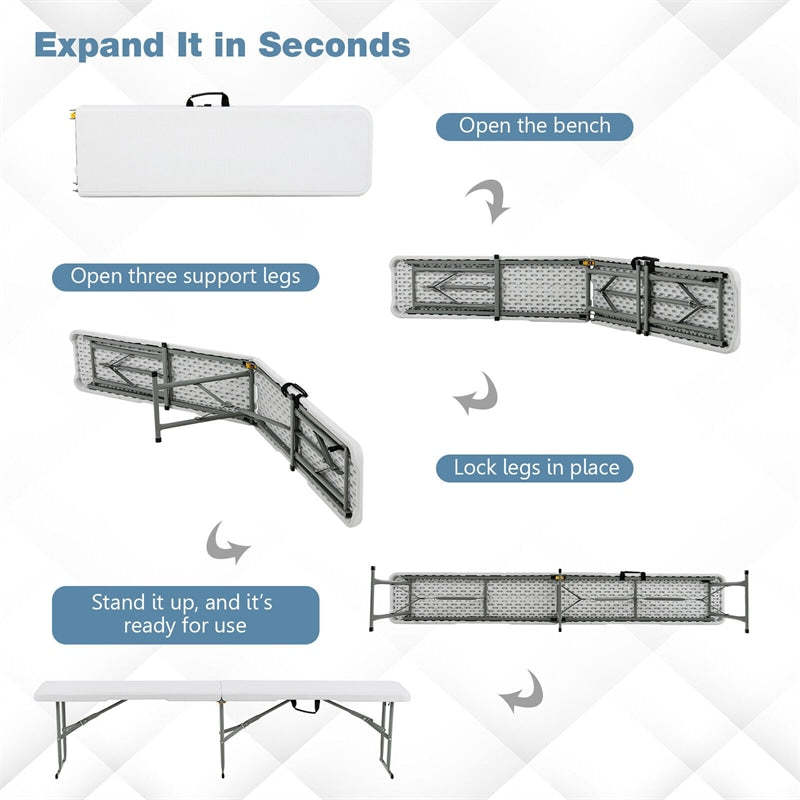 Expand It in Seconds

Open the bench

Open three support legs

Lock legs in place

Stand it up, and it's ready for use