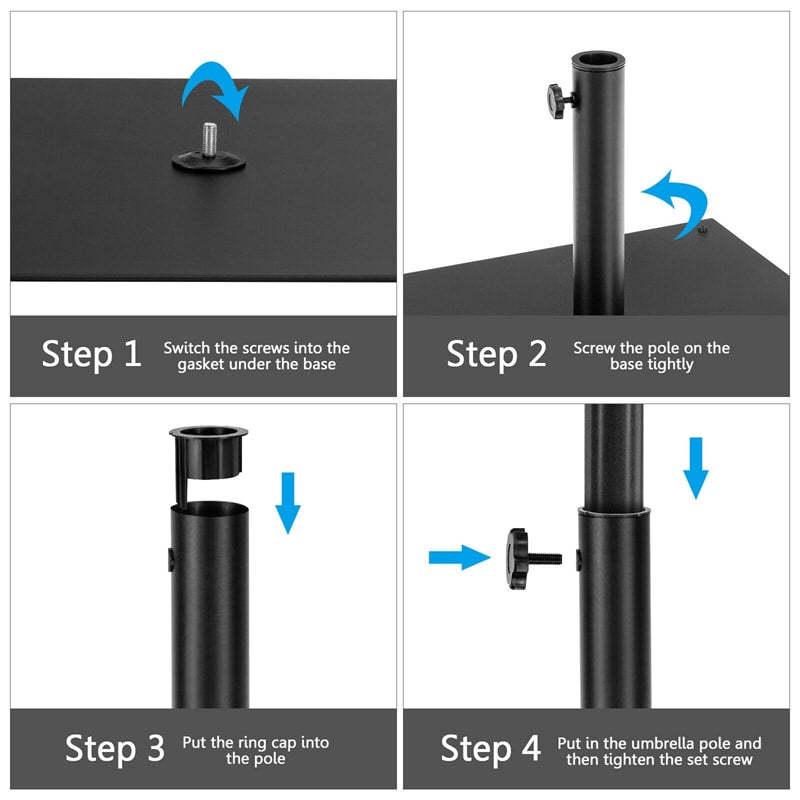 Step 1 Switch the screws into the gasket under the base

Step 2 Screw the pole on the base tightly

Step 3 Put the ring cap into the pole

Step 4 Put in the umbrella pole and then tighten the set screw