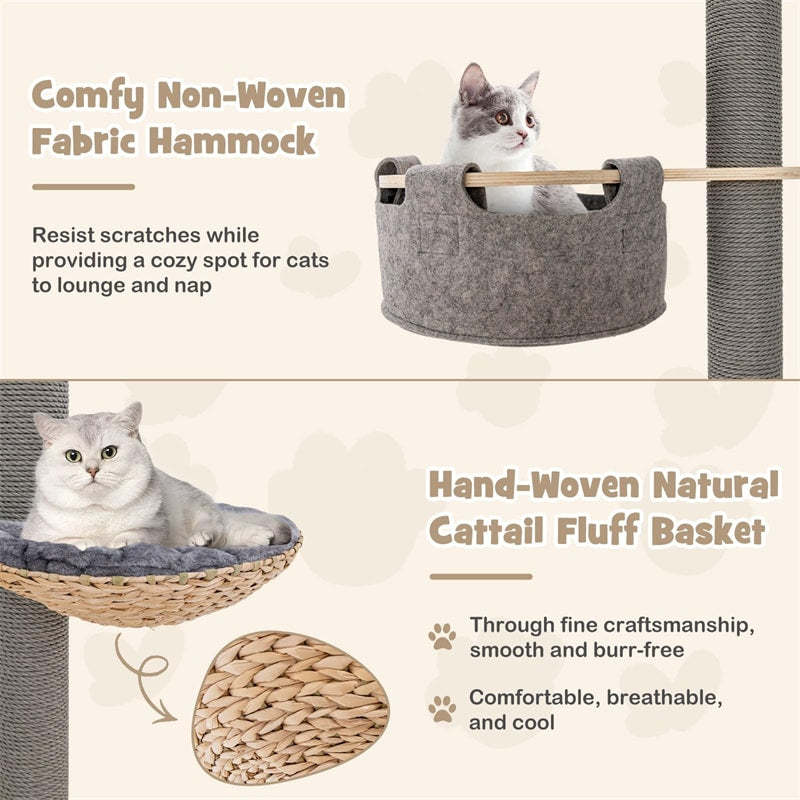 Comfy Non-Woven Fabric Hammock

Resist scratches while providing a cozy spot for cats to lounge and nap

Hand-Woven Natural Cattail Fluff Basket

Through fine craftsmanship, smooth and burr-free

Comfortable, breathable, and cool