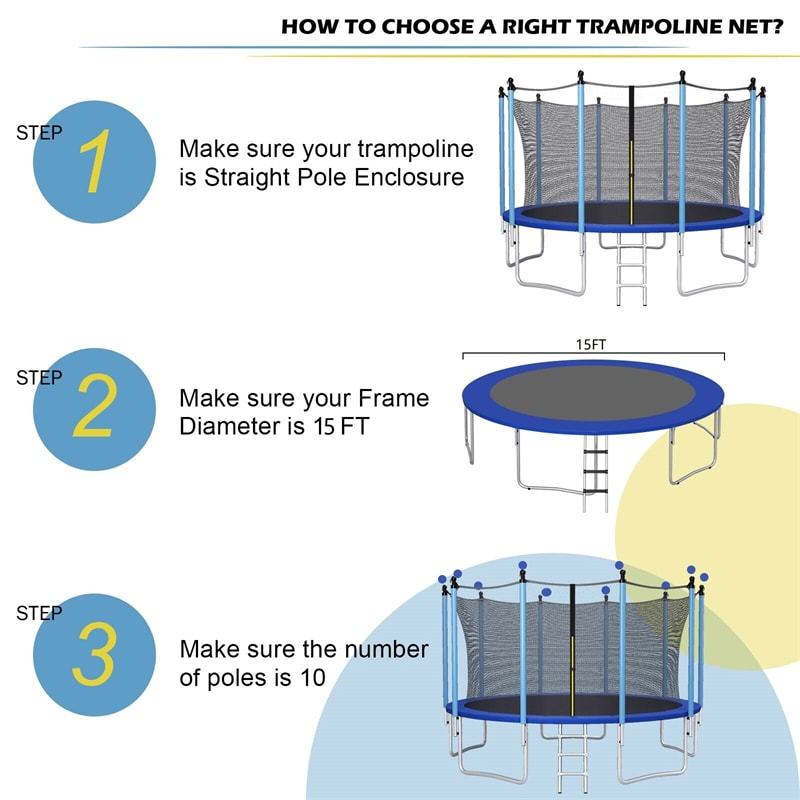 HOW TO CHOOSE A RIGHT TRAMPOLINE NET?

STEP 1

Make sure your trampoline is Straight Pole Enclosure

STEP 2

Make sure your Frame Diameter is 15 FT

15FT

STEP 3

Make sure the number of poles is 10