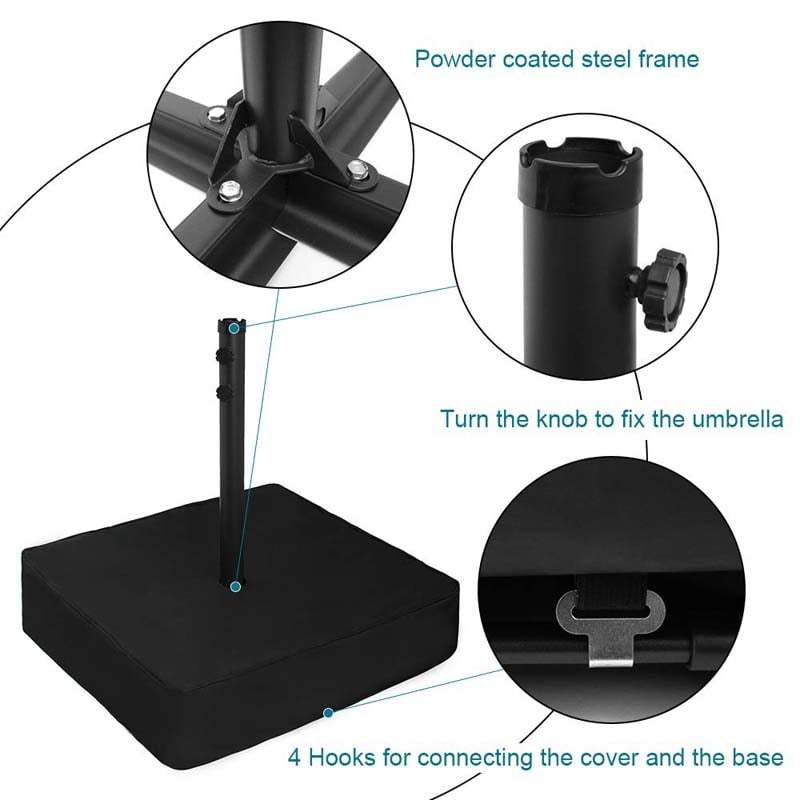 Powder coated steel frame

Turn the knob to fix the umbrella

4 Hooks for connecting the cover and the base