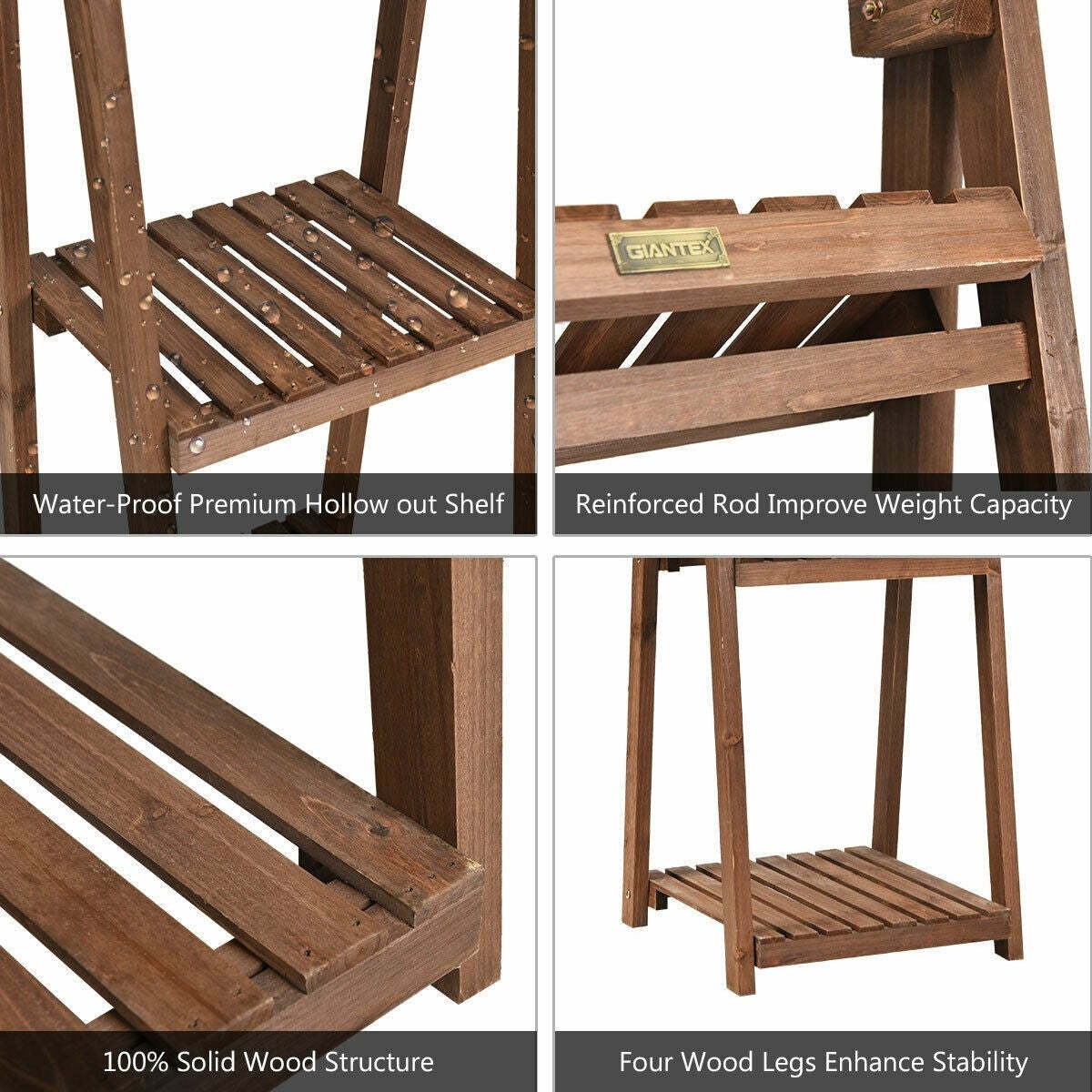 Water-Proof Premium Hollow out Shelf

GIANTEX

Reinforced Rod Improve Weight Capacity

100% Solid Wood Structure

Four Wood Legs Enhance Stability