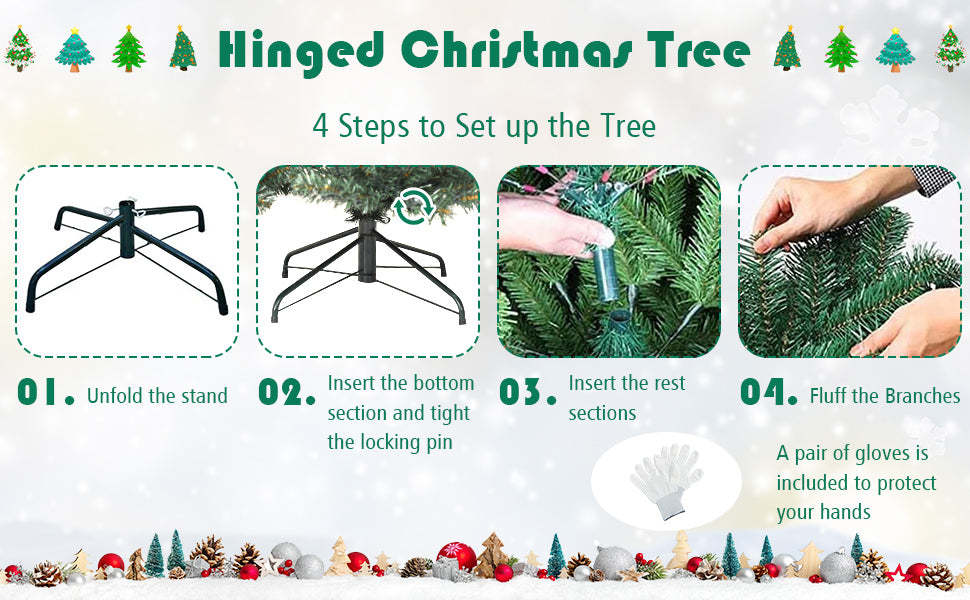 Hinged Christmas Tree

4 Steps to Set up the Tree

01. Unfold the stand

02. Insert the bottom section and tight the locking pin

03. Insert the rest sections

04. Fluff the Branches

A pair of gloves is included to protect your hands