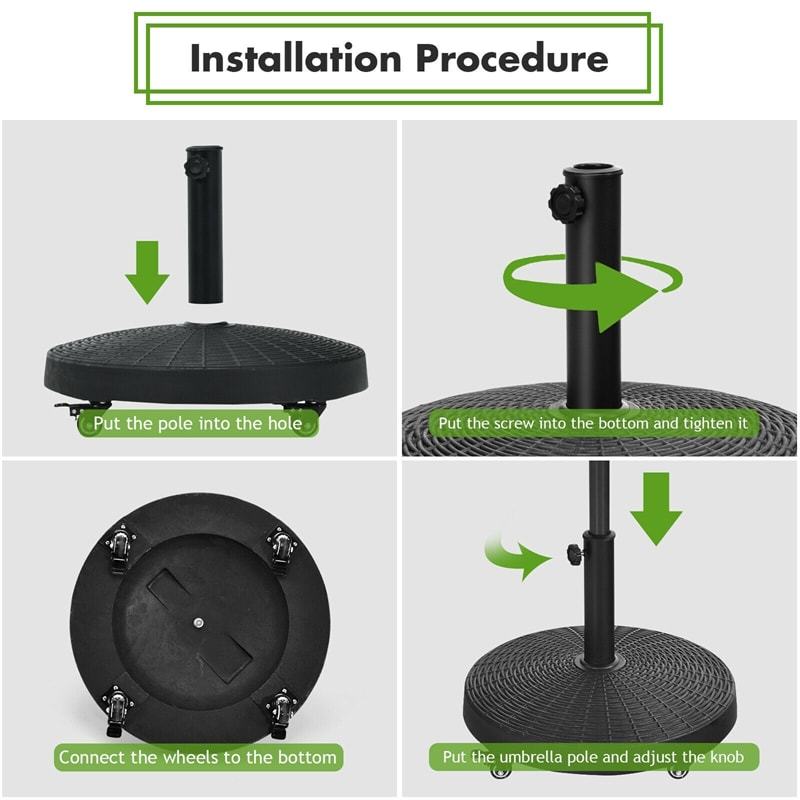 Installation Procedure

Put the pole into the hole

Put the screw into the bottom and tighten it

Connect the wheels to the bottom

Put the umbrella pole and adjust the knob