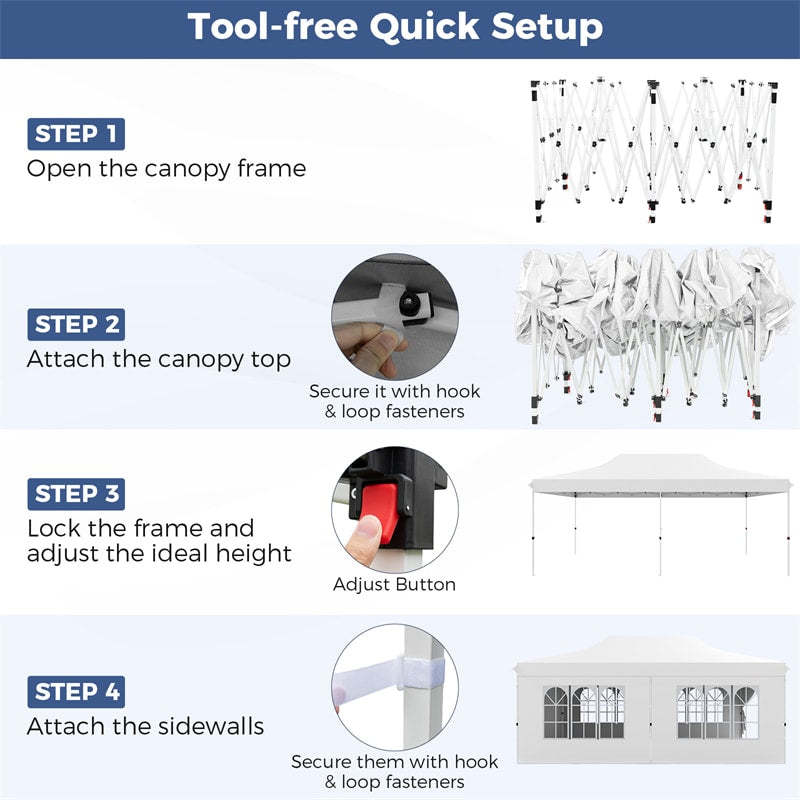 Tool-free Quick Setup

STEP 1
Open the canopy frame

STEP 2
Attach the canopy top

Secure it with hook & loop fasteners

STEP 3
Lock the frame and adjust the ideal height

Adjust Button

STEP 4
Attach the sidewalls

Secure them with hook & loop fasteners