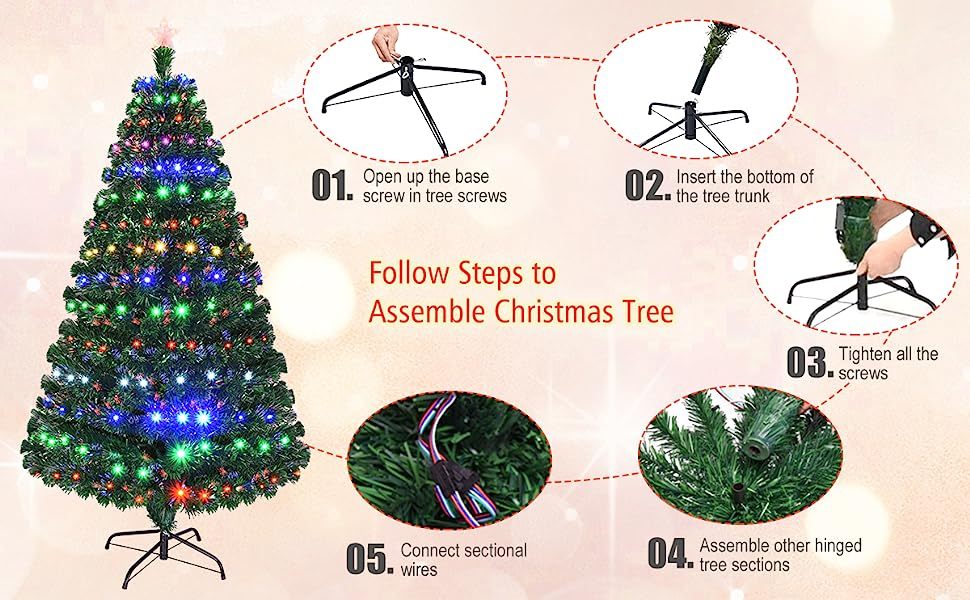 01. Open up the base screw in tree screws

02. Insert the bottom of the tree trunk

Follow Steps to Assemble Christmas Tree

03. Tighten all the screws

05. Connect sectional wires

04. Assemble other hinged tree sections