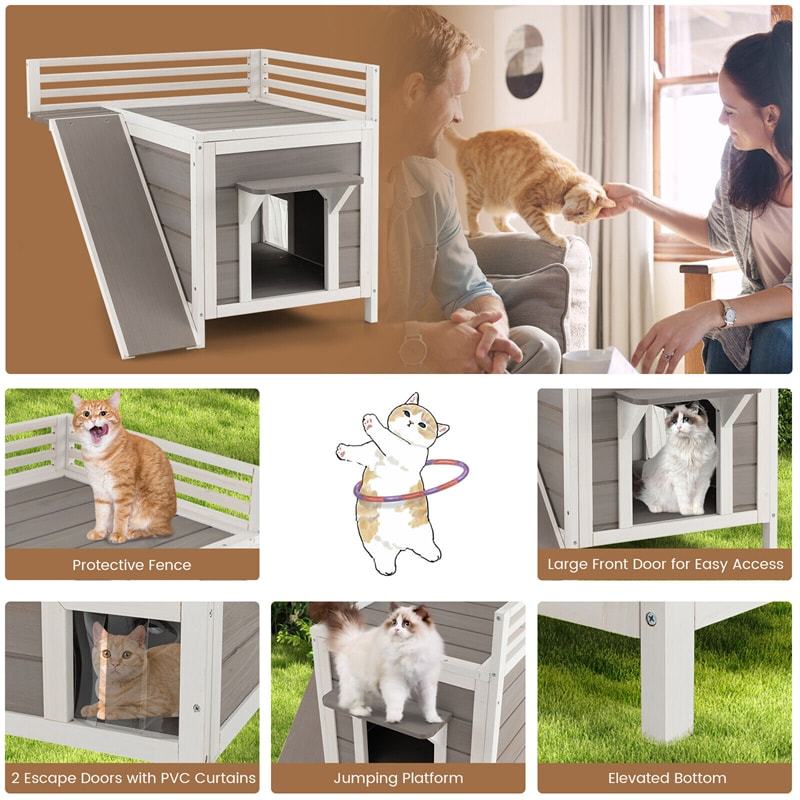 Protective Fence

Large Front Door for Easy Access

2 Escape Doors with PVC Curtains

Jumping Platform

Elevated Bottom