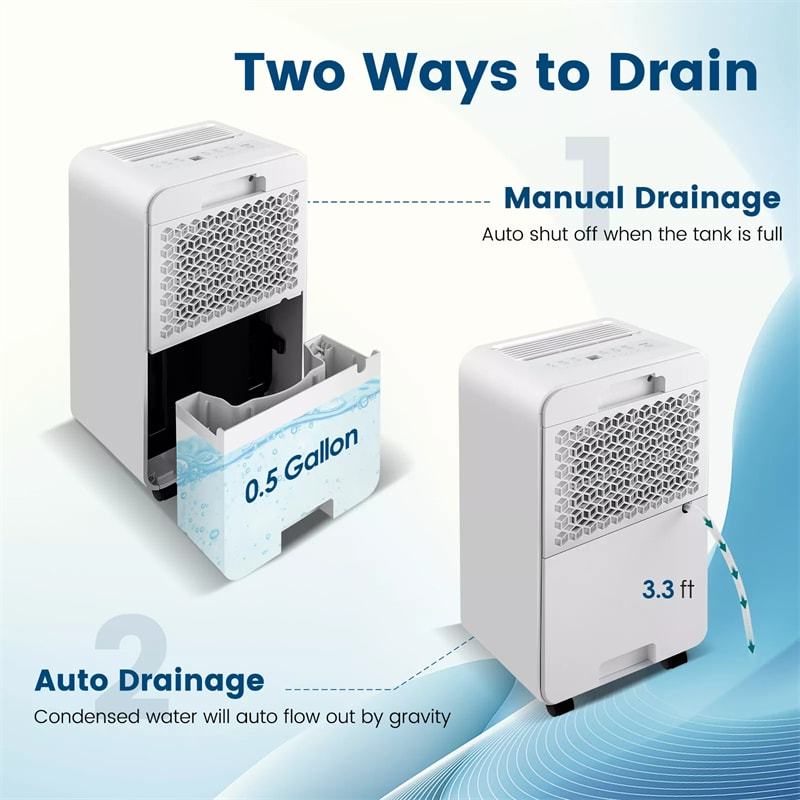 Two Ways to Drain

1

Manual Drainage

Auto shut off when the tank is full

0.5 Gallon

3.3 ft

2

Auto Drainage

Condensed water will auto flow out by gravity