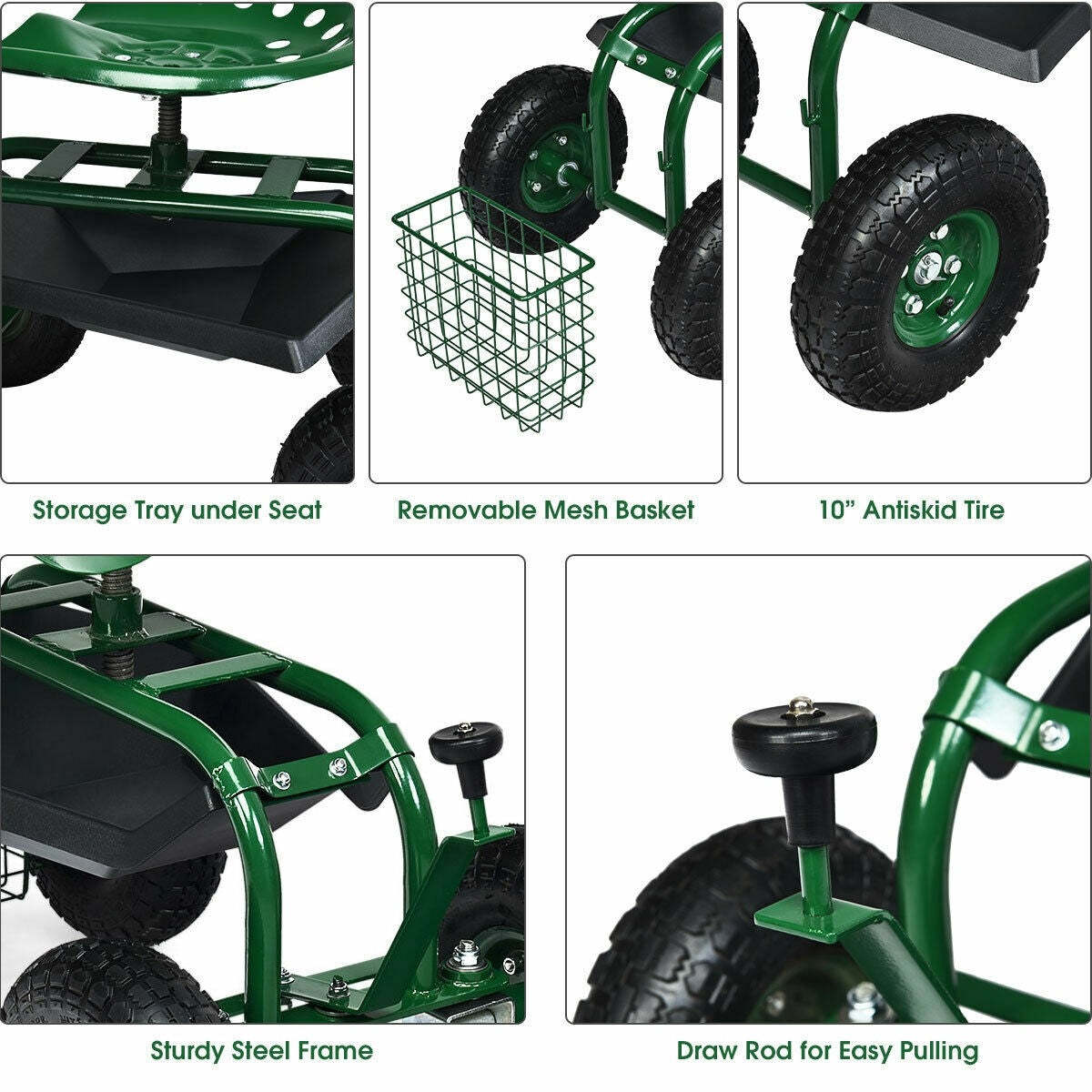 Storage Tray under Seat

Removable Mesh Basket

10” Antiskid Tire

Sturdy Steel Frame

Draw Rod for Easy Pulling