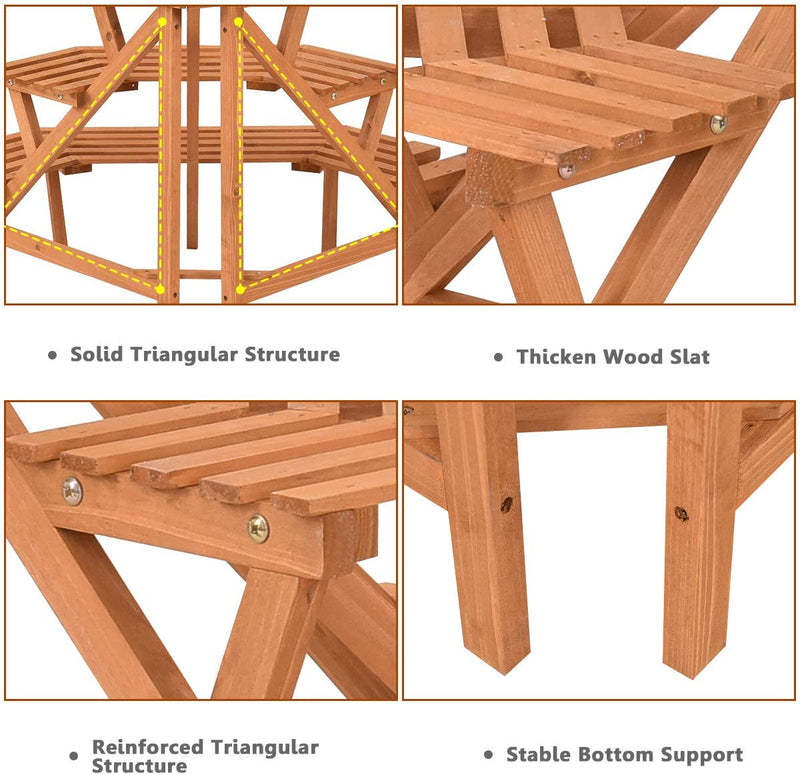 • Solid Triangular Structure

• Thicken Wood Slat

• Reinforced Triangular Structure

• Stable Bottom Support