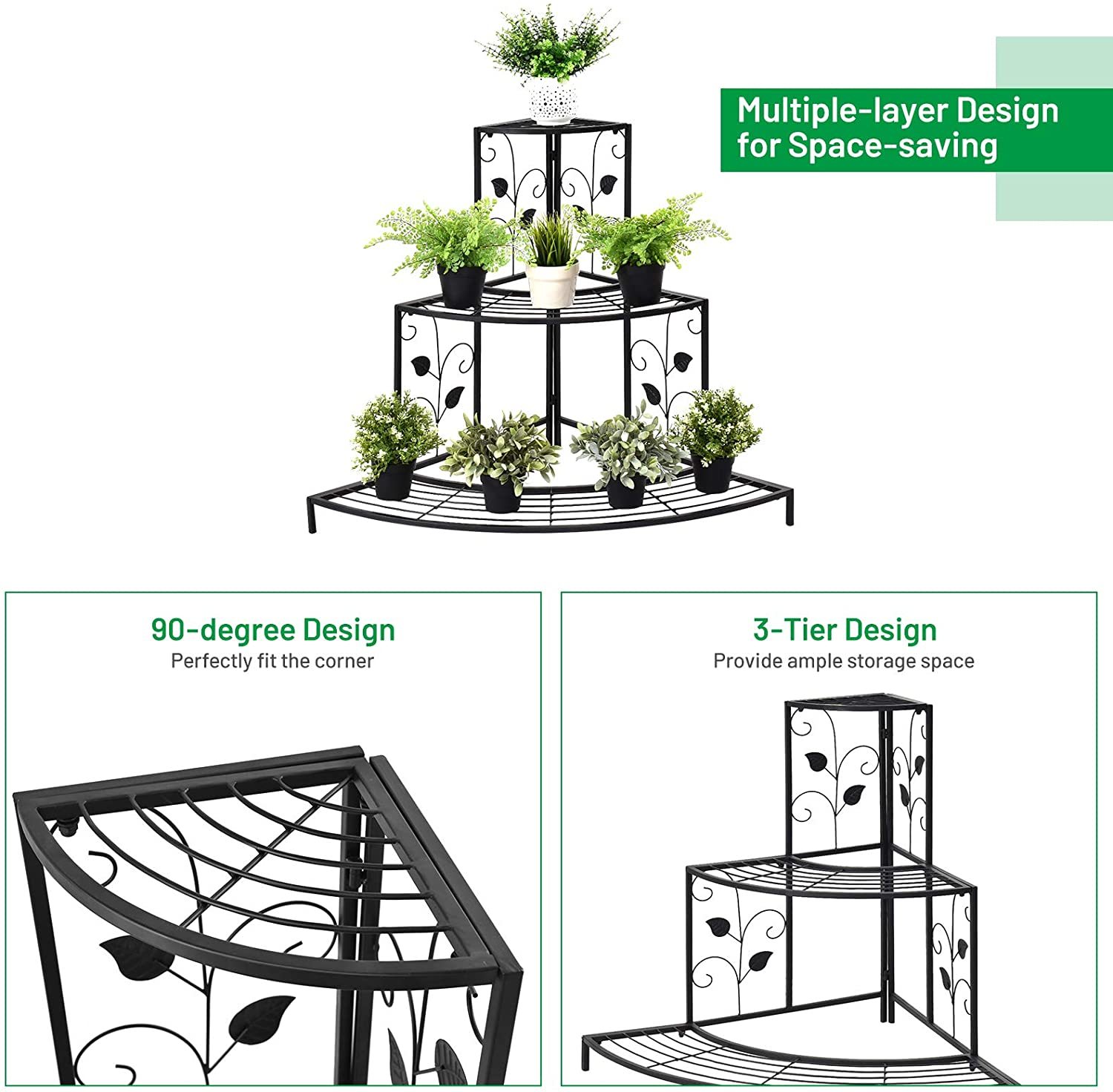 Multiple-layer Design for Space-saving

90-degree Design
Perfectly fit the corner

3-Tier Design
Provide ample storage space