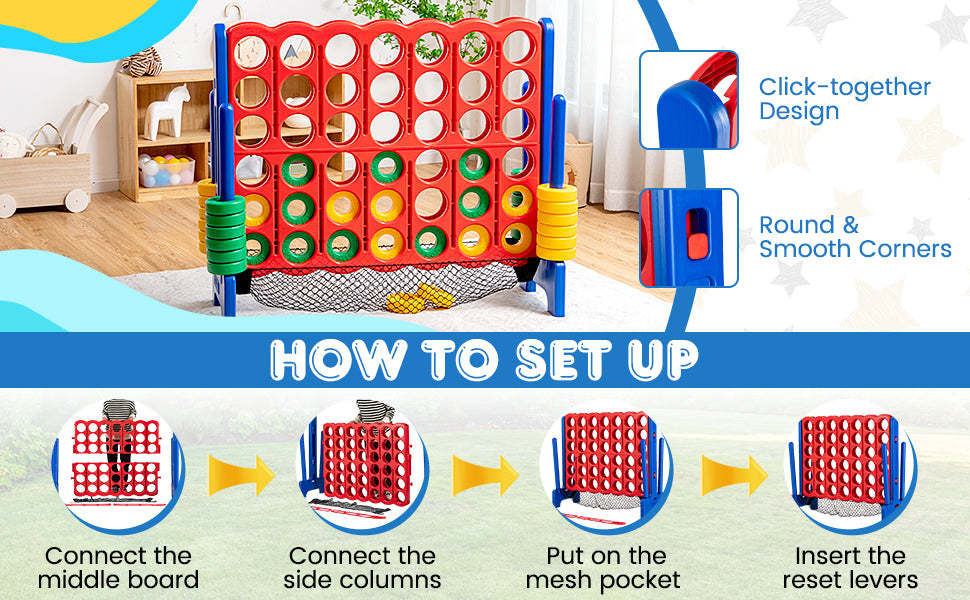 Click-together Design

Round & Smooth Corners

HOW TO SET UP

Connect the middle board

Connect the side columns

Put on the mesh pocket

Insert the reset levers