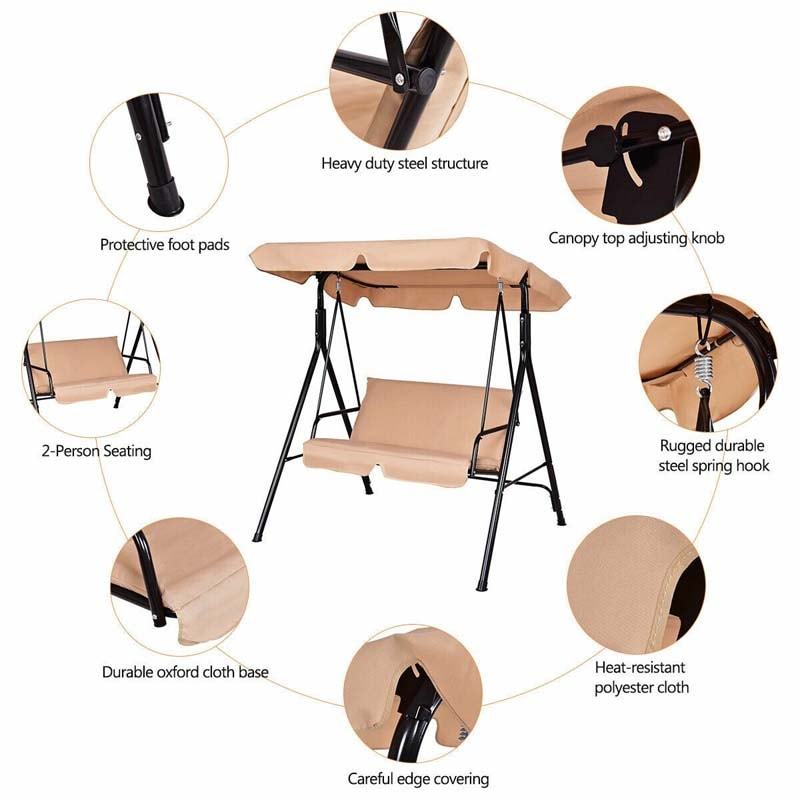 Heavy duty steel structure

Protective foot pads

Canopy top adjusting knob

2-Person Seating

Rugged durable steel spring hook

Durable oxford cloth base

Heat-resistant polyester cloth

Careful edge covering