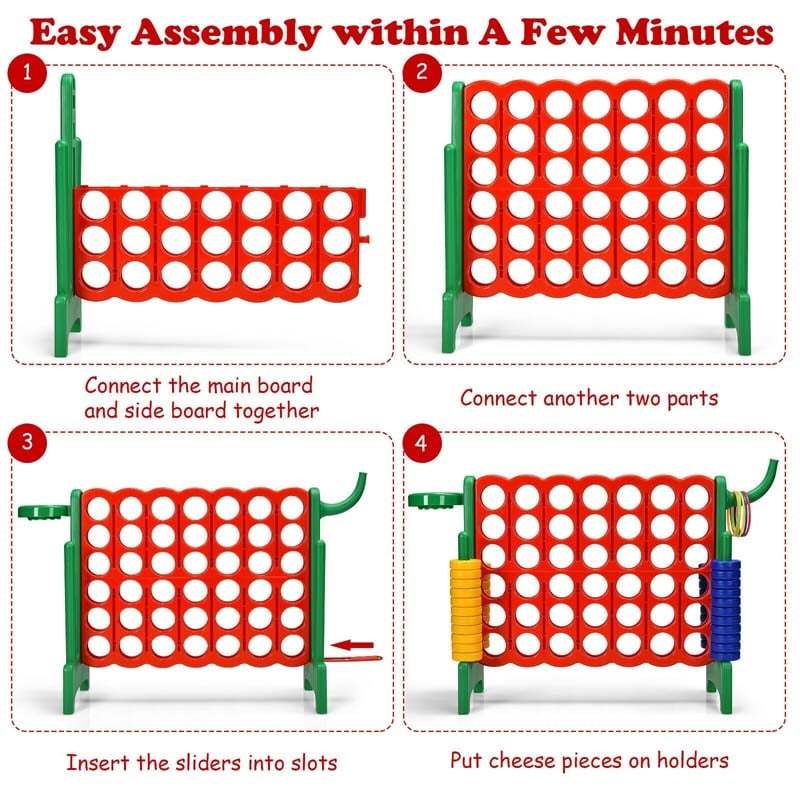 Easy Assembly within A Few Minutes

1

Connect the main board and side board together

2

Connect another two parts

3

Insert the sliders into slots

4

Put cheese pieces on holders