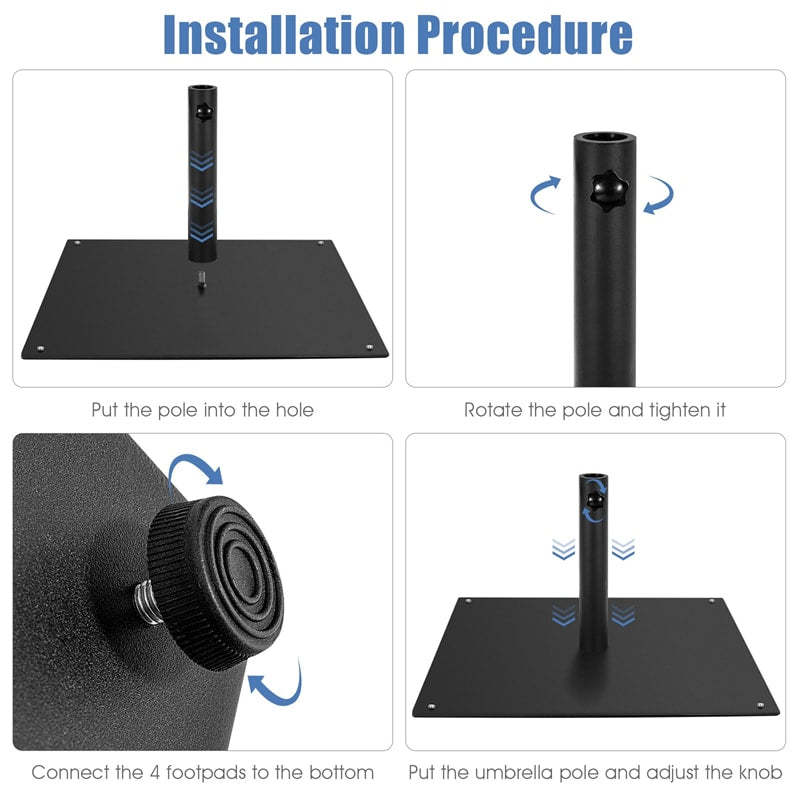 Installation Procedure

Put the pole into the hole

Rotate the pole and tighten it

Connect the 4 footpads to the bottom

Put the umbrella pole and adjust the knob