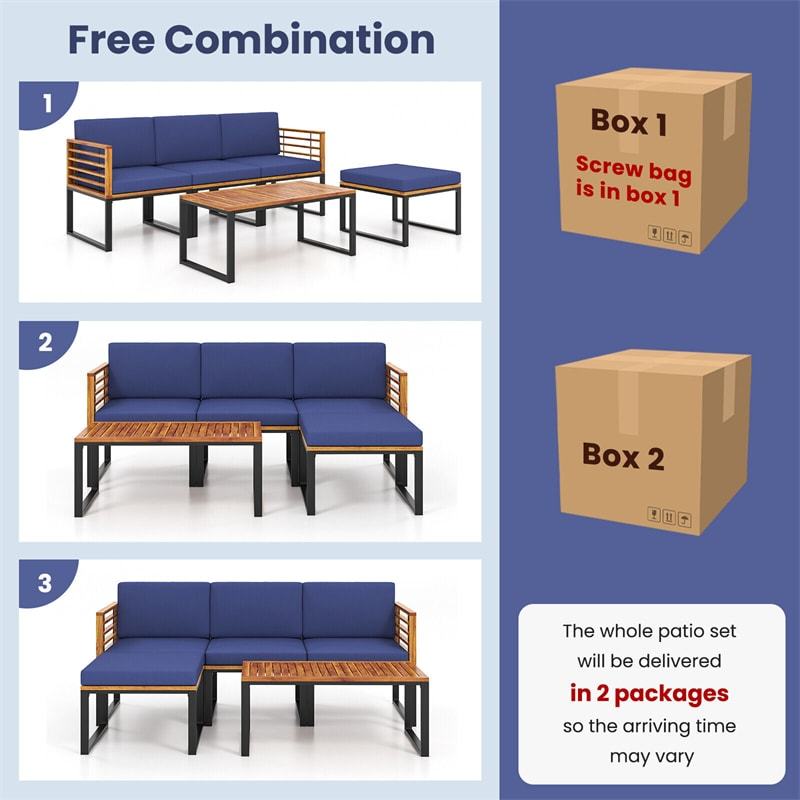 Free Combination

1

2

3

Box 1

Screw bag is in box 1

Box 2

The whole patio set will be delivered in 2 packages so the arriving time may vary