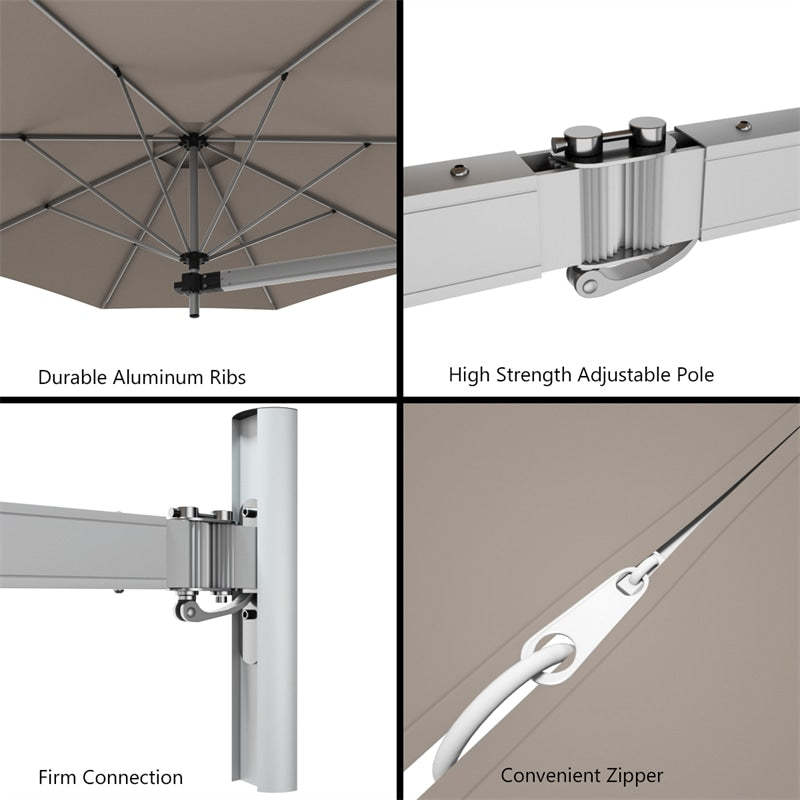 Durable Aluminum Ribs

High Strength Adjustable Pole

Firm Connection

Convenient Zipper