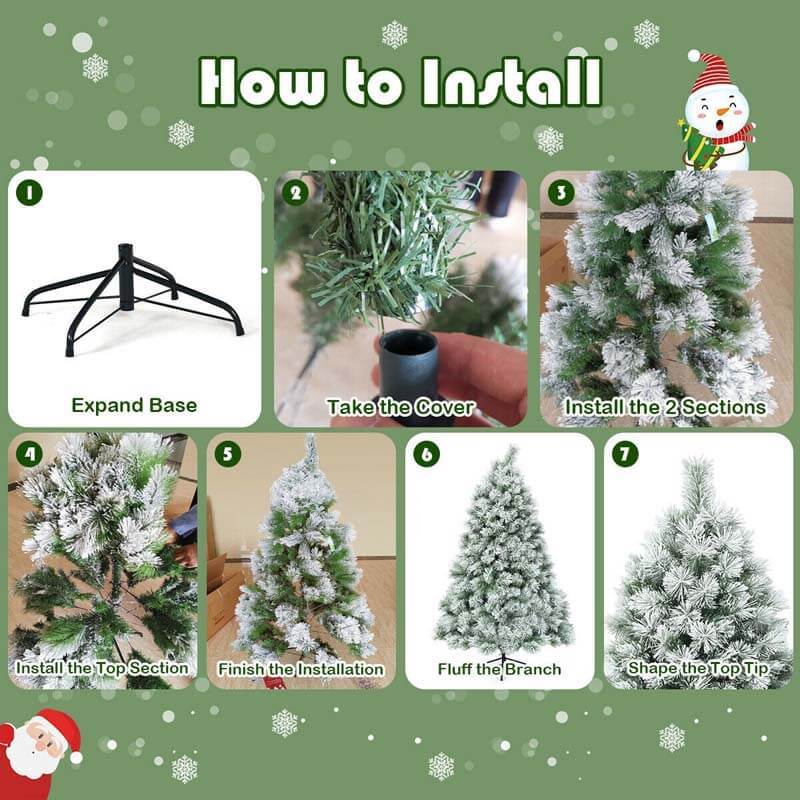 How to Install

1
Expand Base

2
Take the Cover

3
Install the 2 Sections

4
Install the Top Section

5
Finish the Installation

6
Fluff the Branch

7
Shape the Top Tip