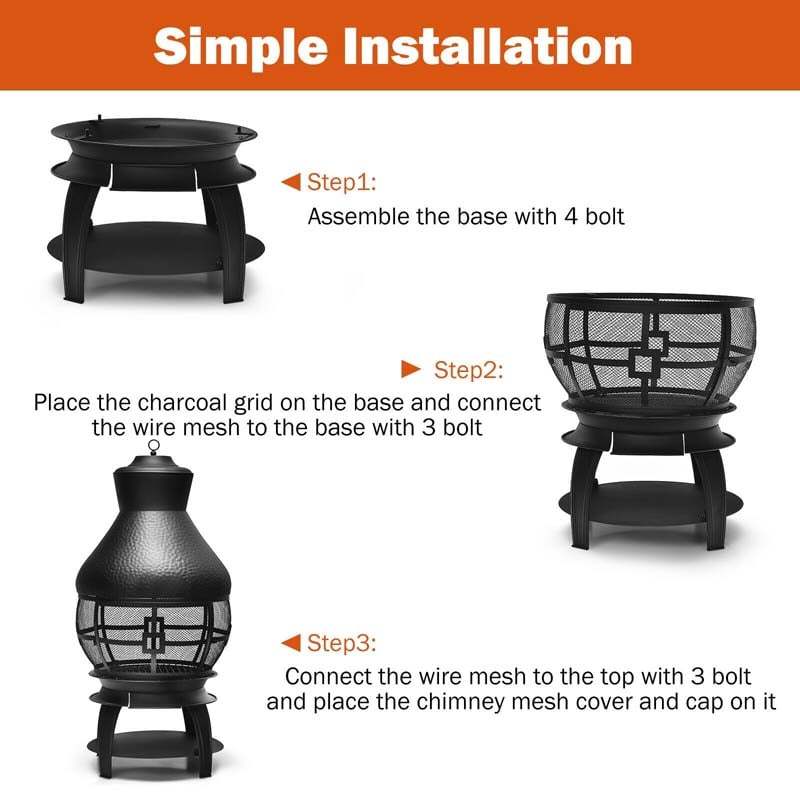 Simple Installation

Step1:
Assemble the base with 4 bolt

Step2:
Place the charcoal grid on the base and connect the wire mesh to the base with 3 bolt

Step3:
Connect the wire mesh to the top with 3 bolt and place the chimney mesh cover and cap on it