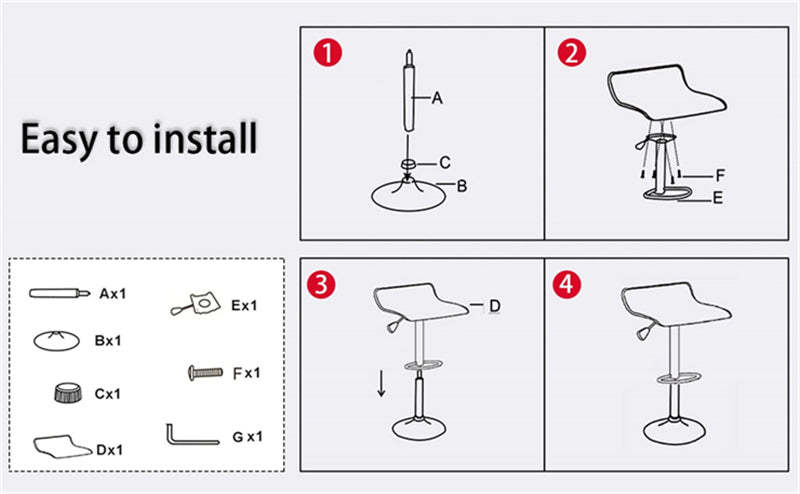 Easy to install

Ax1
Bx1
Cx1
Dx1
Ex1
Fx1
G x1

1
A
C
B

2
F
E

3
D

4