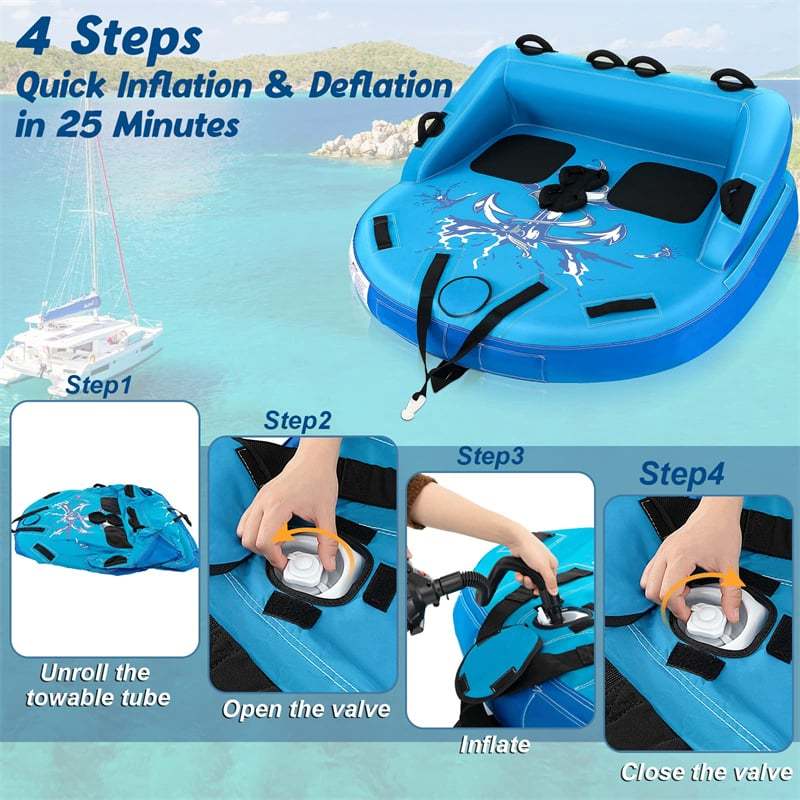 4 Steps
Quick Inflation & Deflation in 25 Minutes

Step1
Unroll the towable tube

Step2
Open the valve

Step3
Inflate

Step4
Close the valve